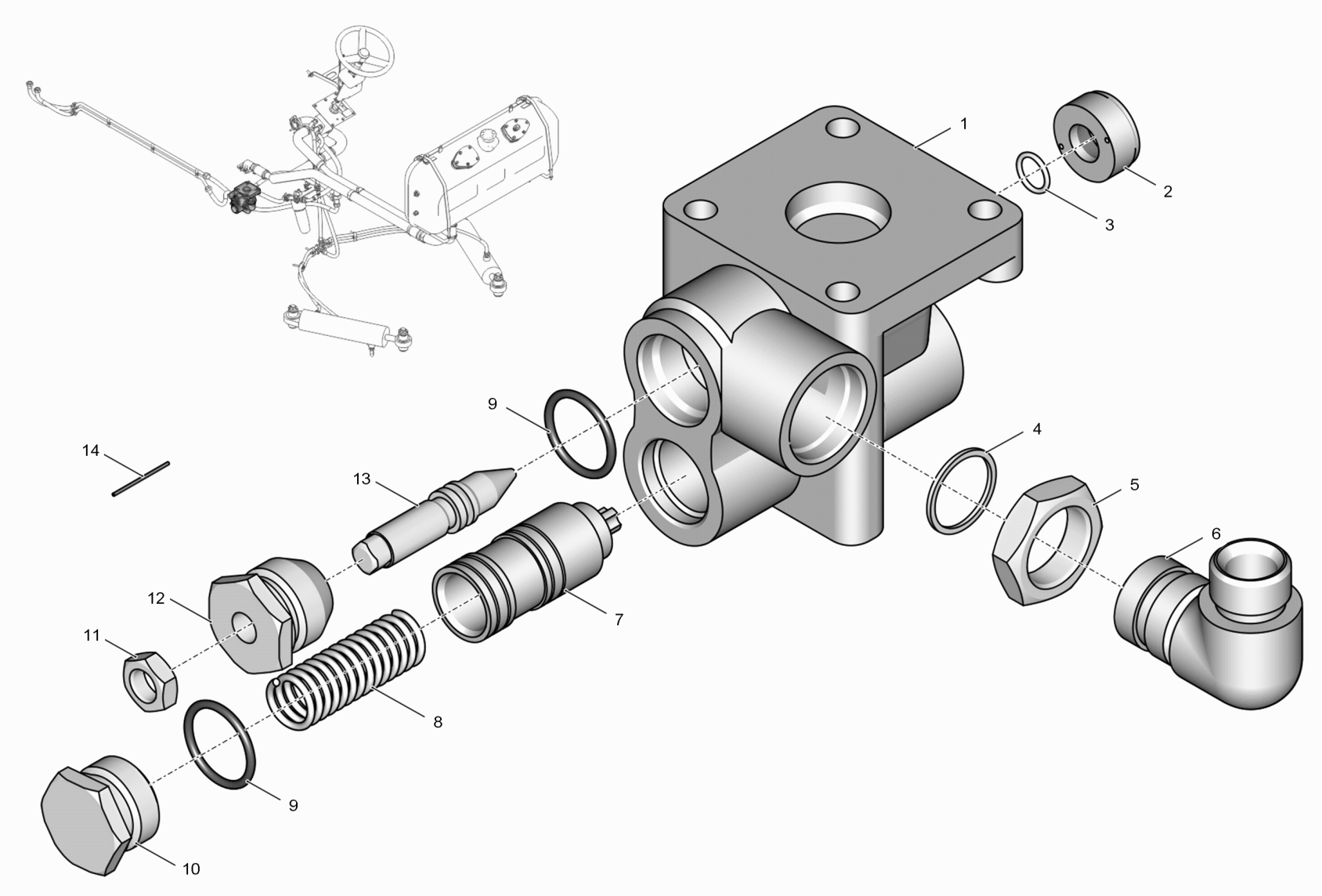 1
2
3
9
4
14
13
5
6
12
7
11
8
9
10