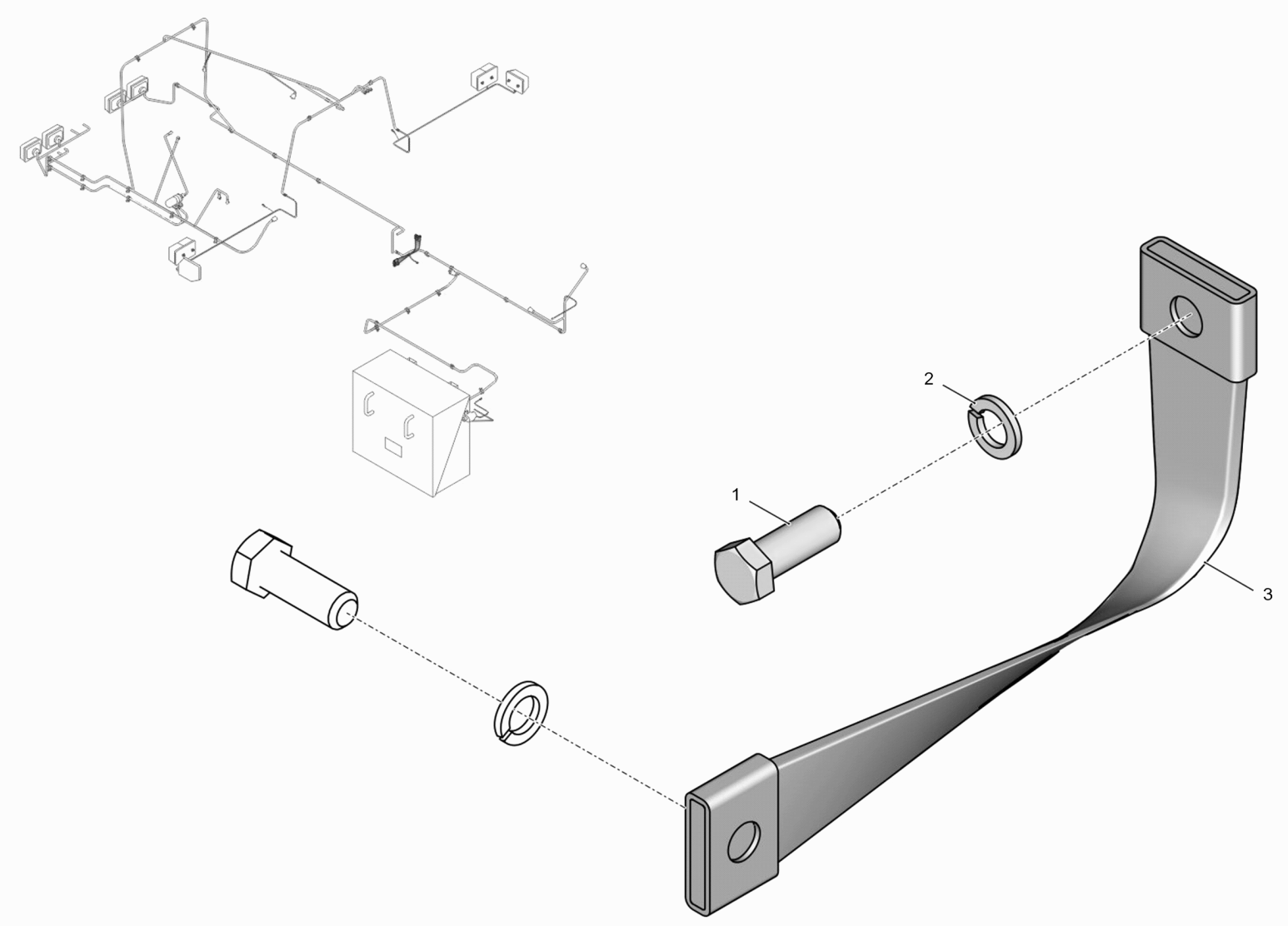 2

1

3