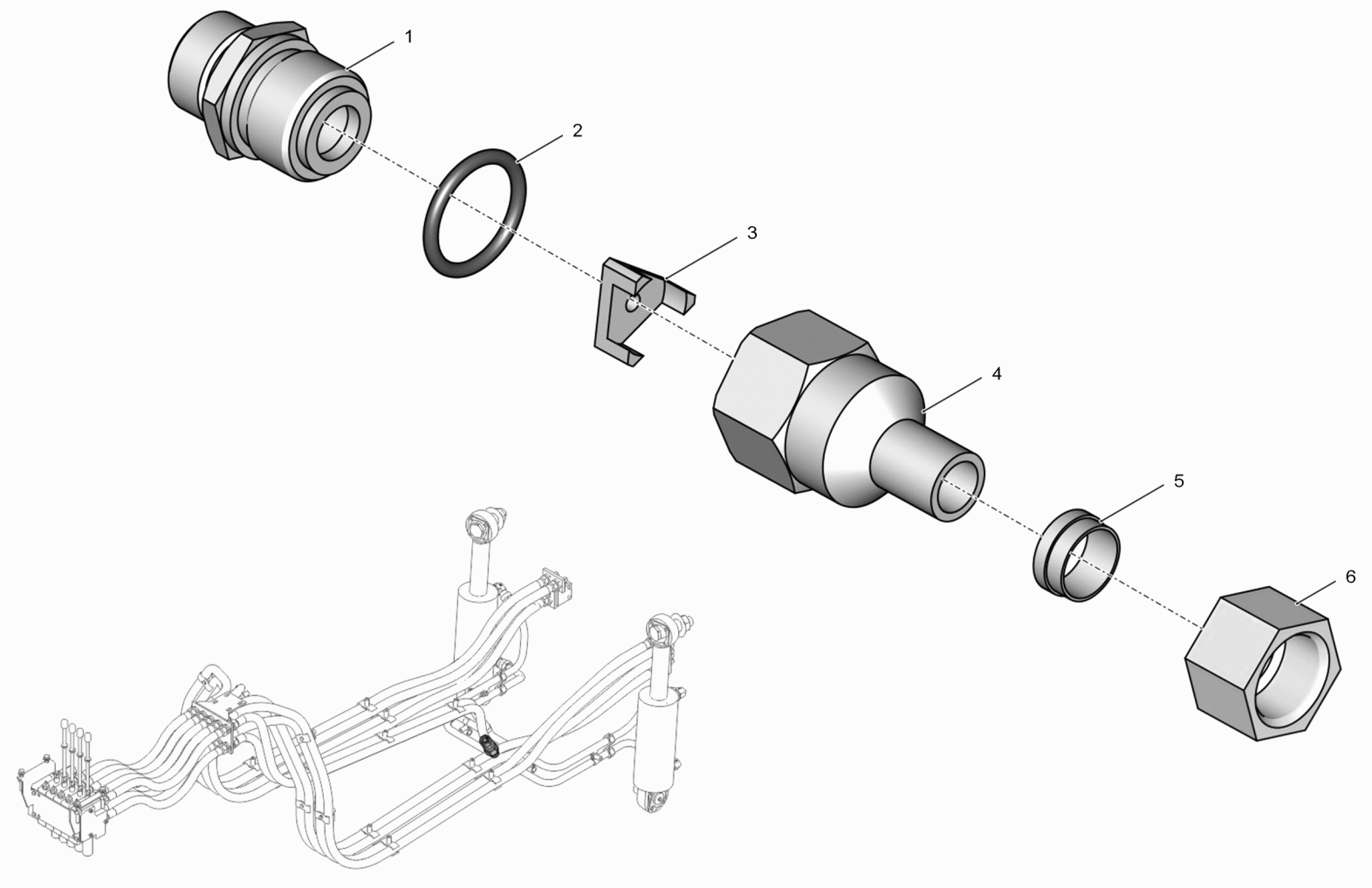 1
2
3
4
5
6