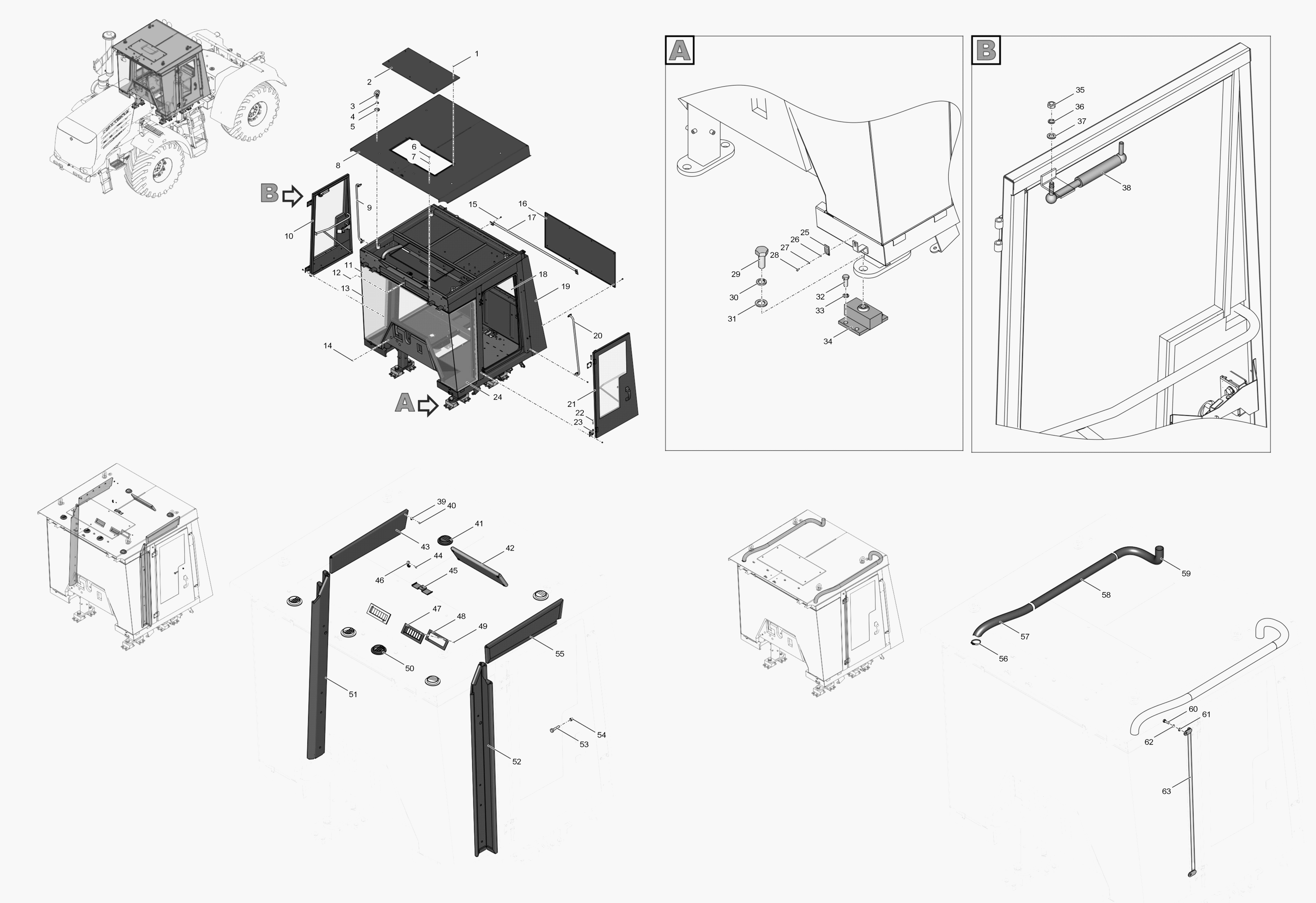 1
2
3
4
5
6
7
8
B
9
10
11
12
13
14
15
16
17
18
19
20
21
22
23
24
A

A
25
26
27
28
29
30
31
32
33
34

B
35
36
37
38

39
40
41
42
43
44
45
46
47
48
49
50
51
52
53
54
55

56
57
58
59
60
61
62
63