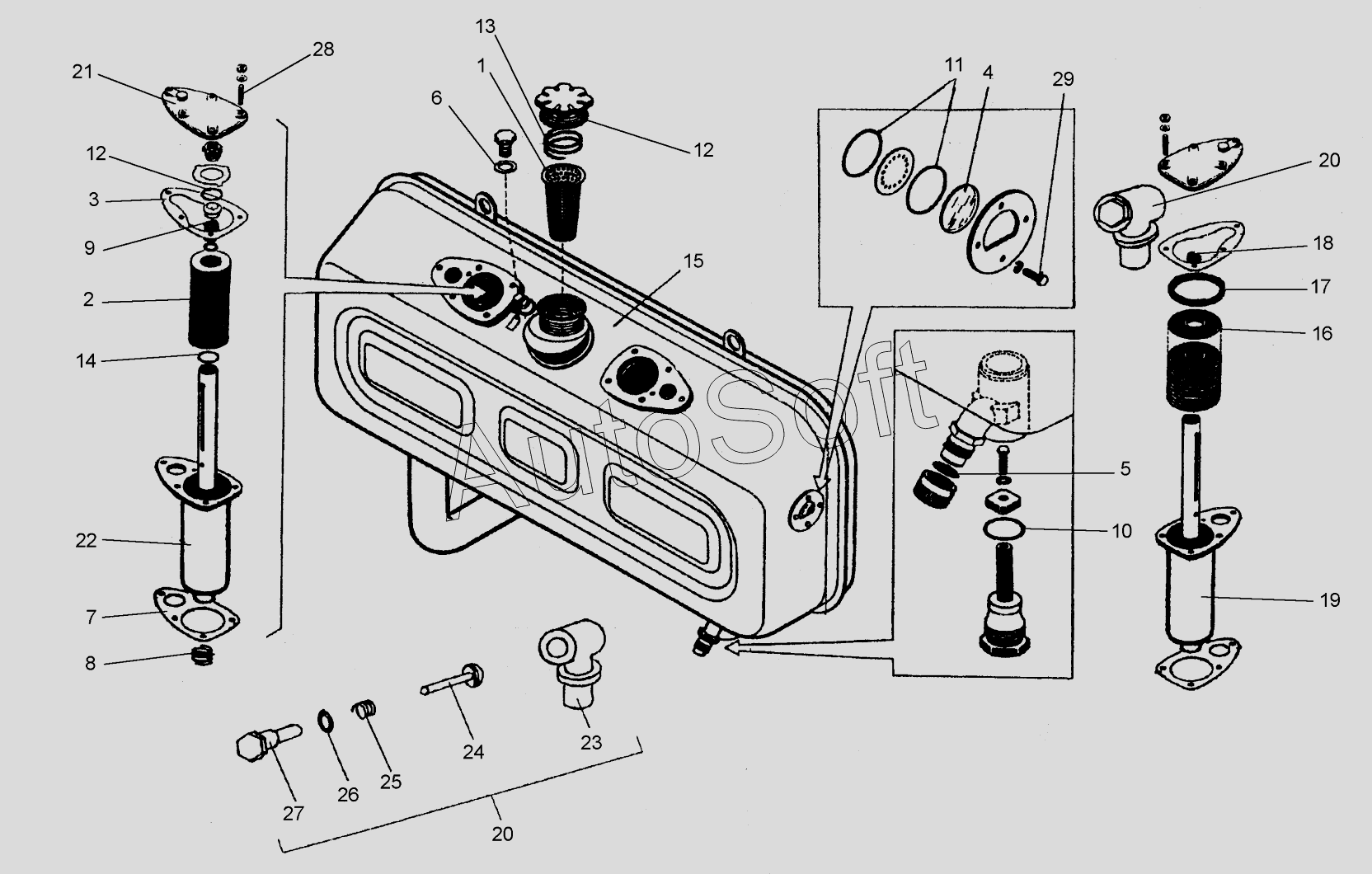 21
28
12
3
9
2
14
22
7
8
13
1
6
12
15
11
4
29
20
18
17
16
5
10
19
27
26
25
24
23
20
AutoSoft