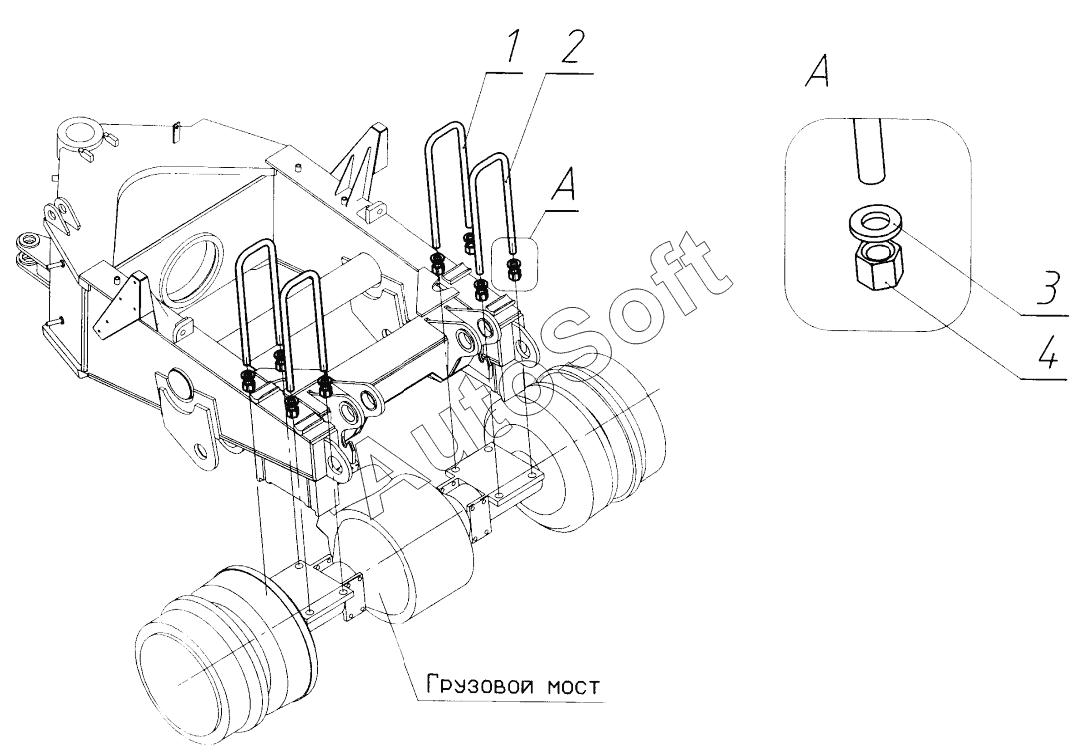 1
2
A
A
3
4
AutoSoft
Грузовой мост