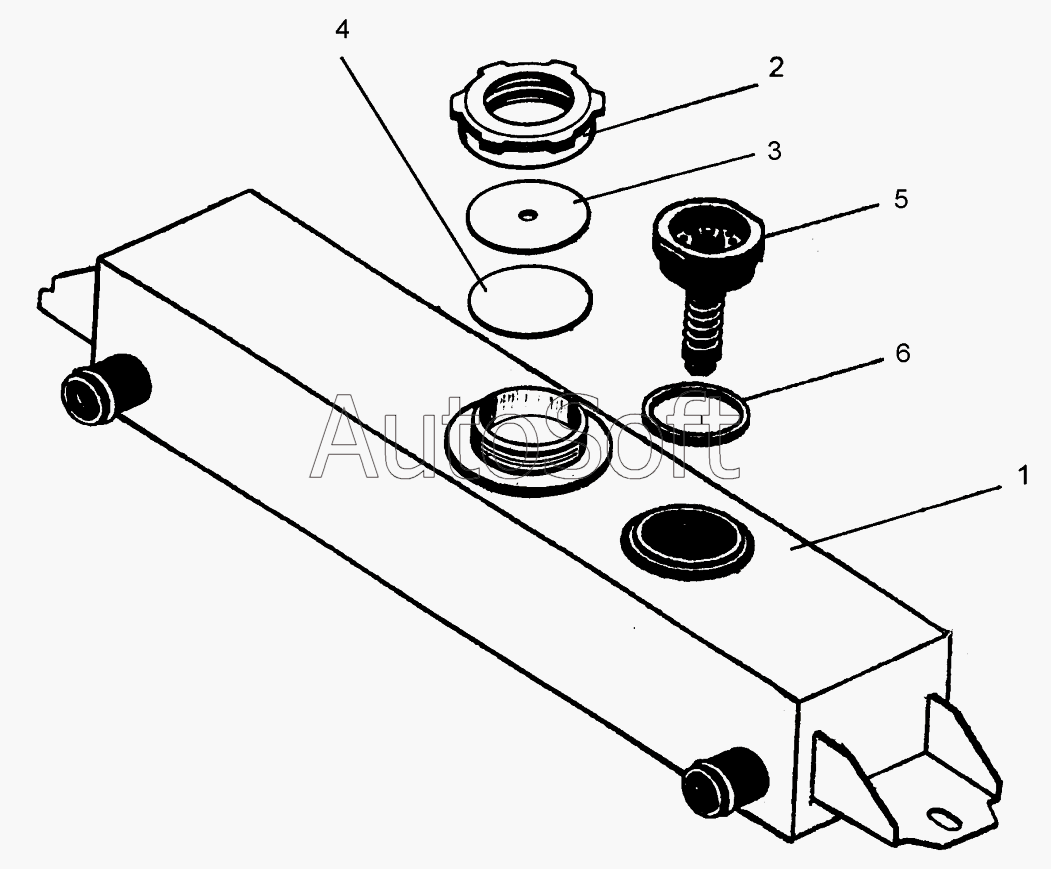 4
2
3
5
6
AutoSoft
1