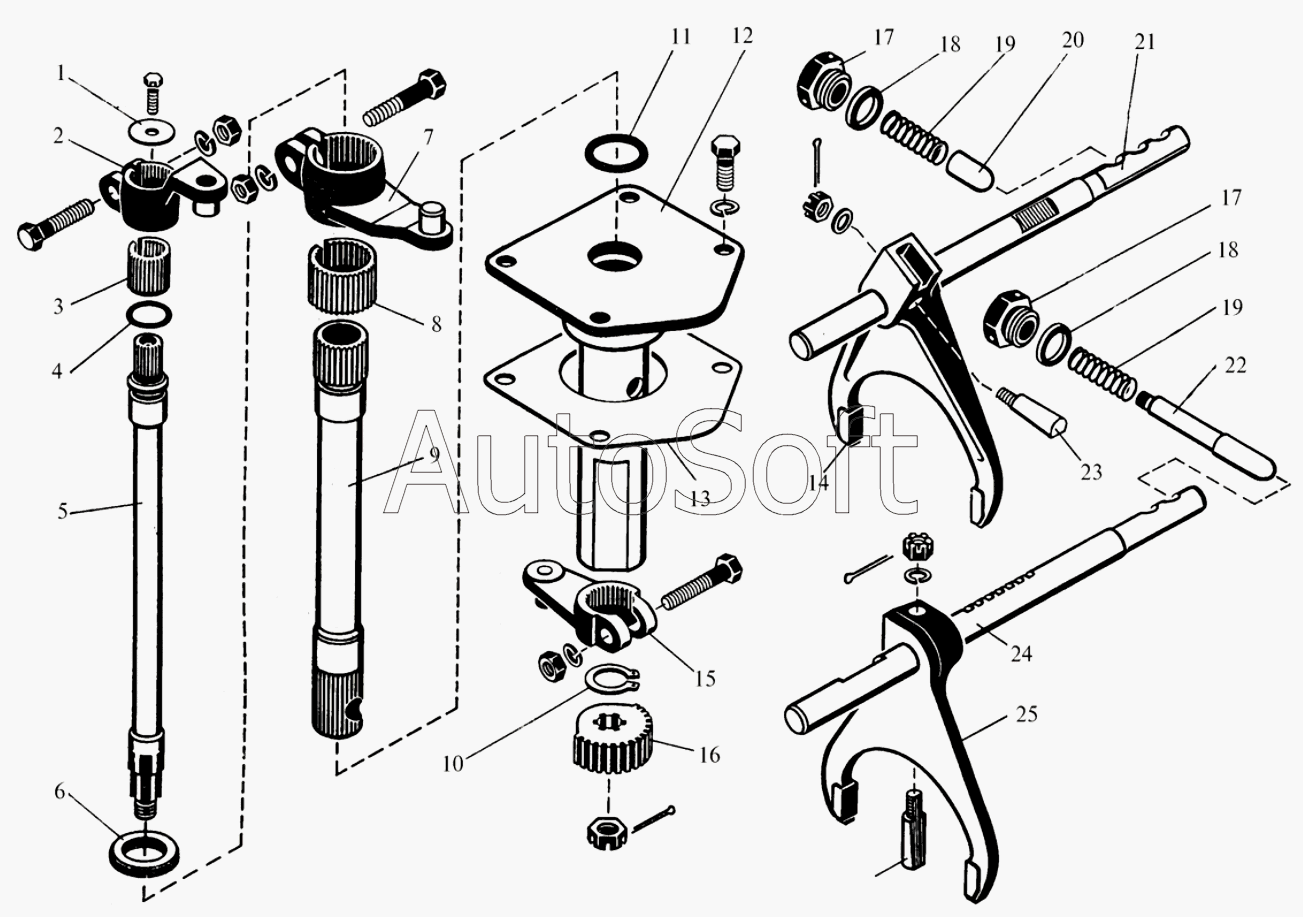 1
2
3
4
5
6
7
8
9
10
11
12
13
14
15
16
17
18
19
20
21
17
18
19
22
23
24
25
AutoSoft