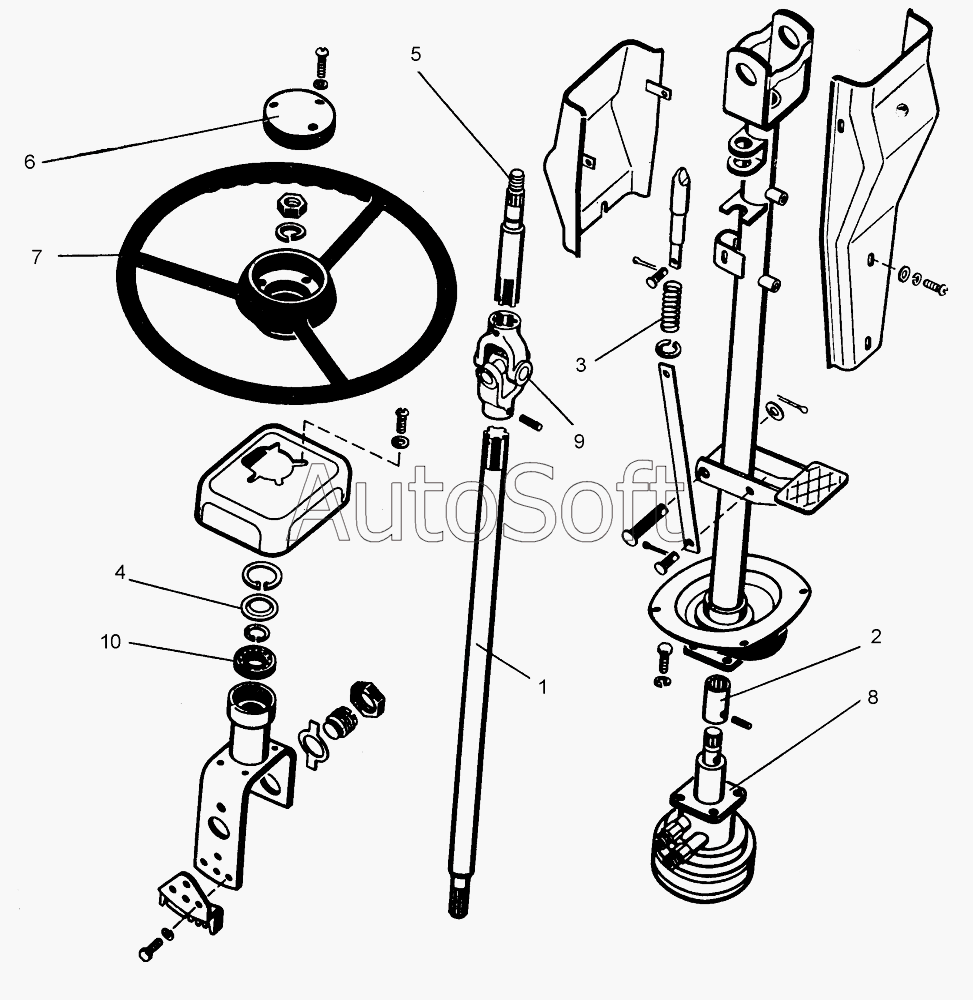 5
6
7
3
9
AutoSoft
4
10
1
2
8