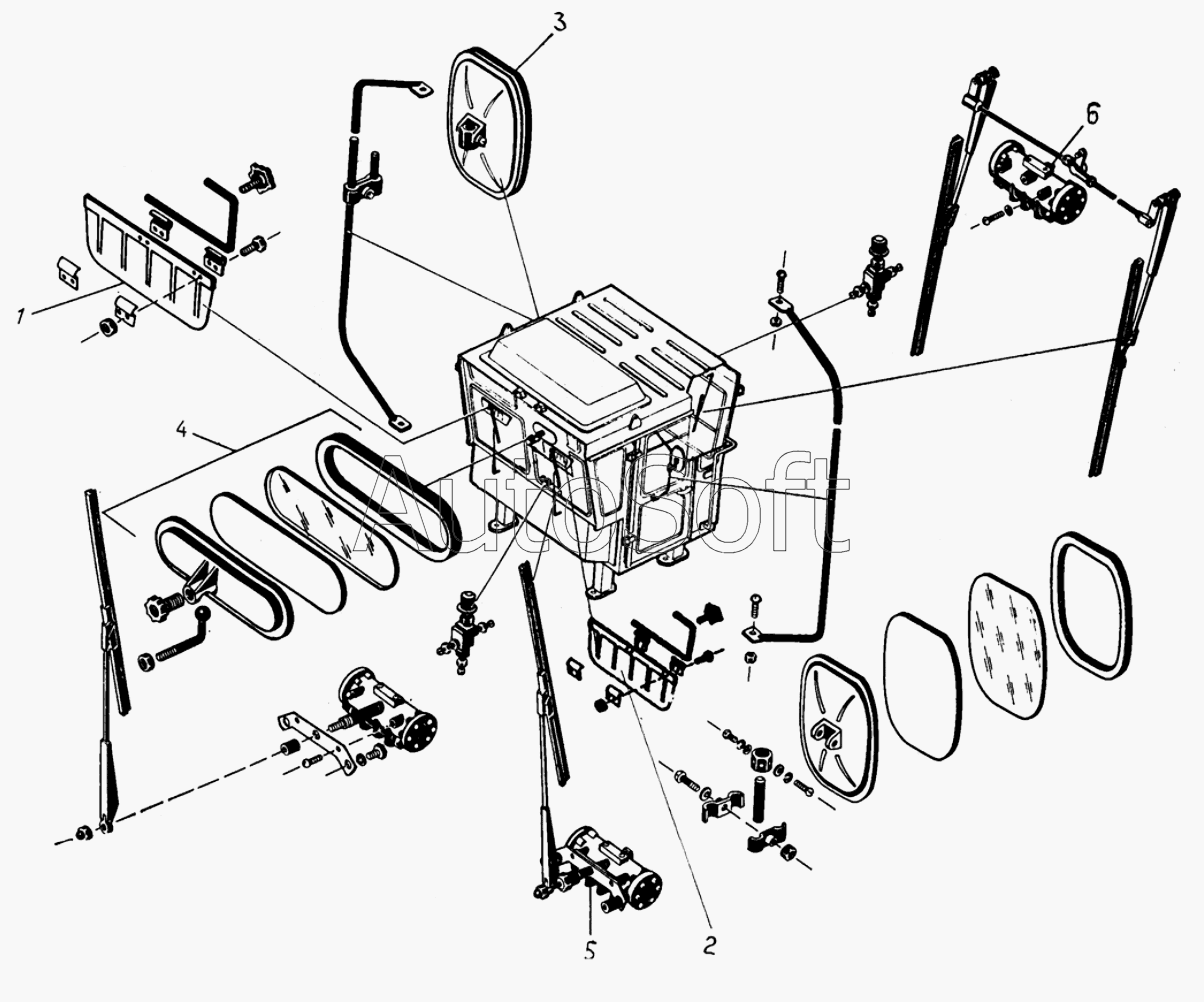 3
6
1
4
AutoSoft
5
2