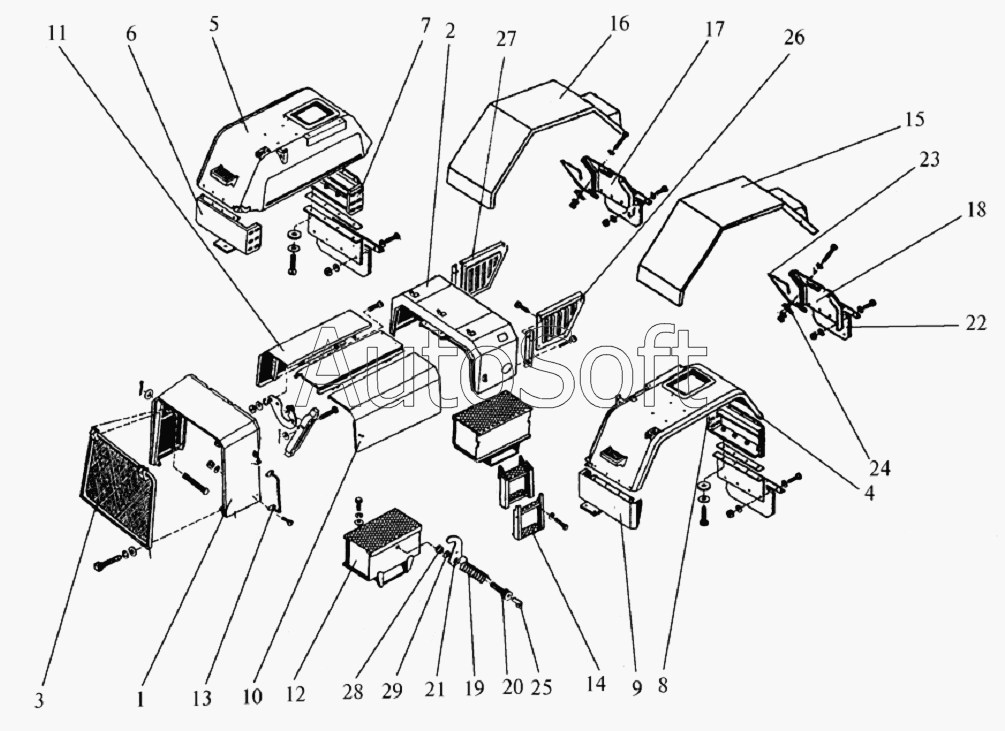 11
6
5
7
2
27
16
17
26
15
23
18
22
24
4
AutoSoft
3
1
13
10
12
28
29
21
19
20
25
14
9
8