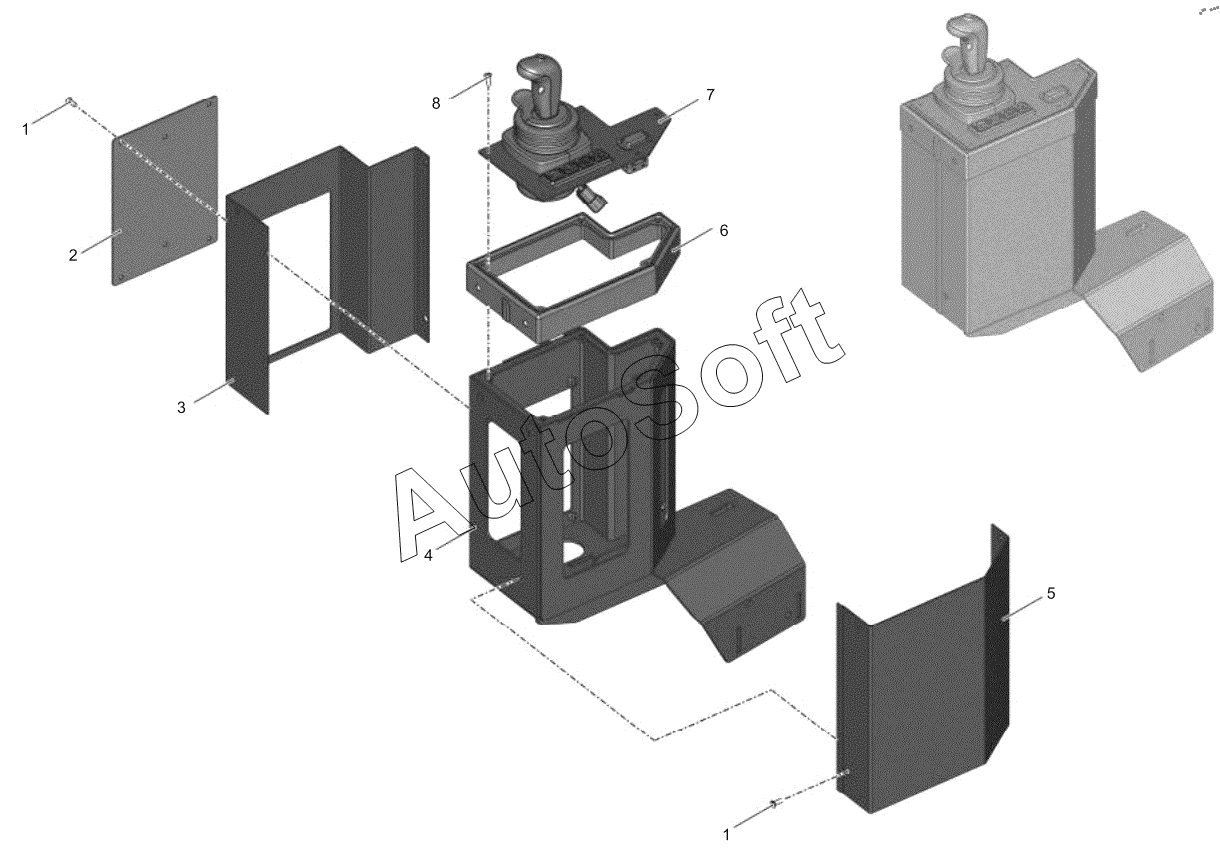 1
2
3
8
7
6
4
5
1
AutoSoft