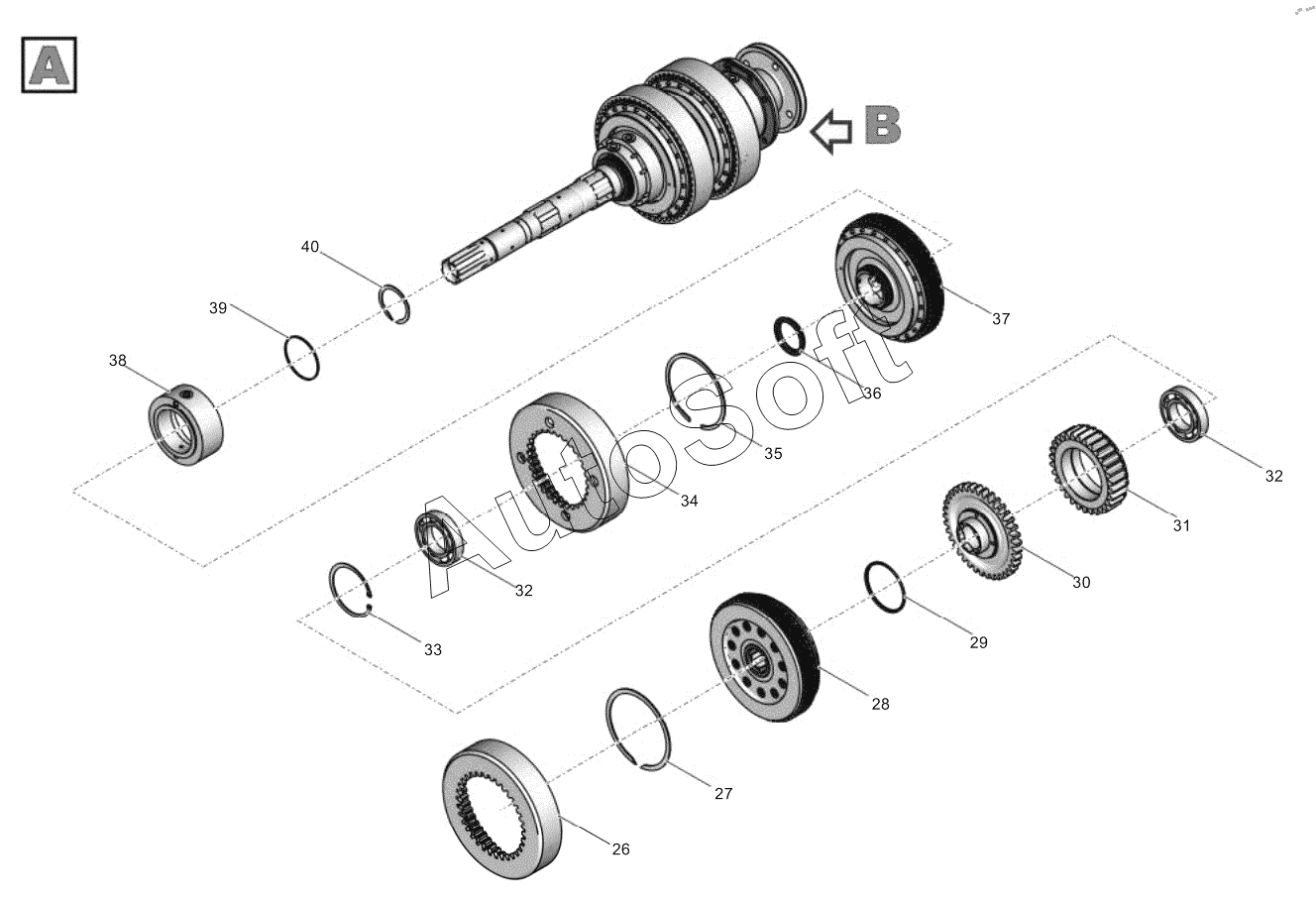 A

B

40
39
38
37
36
35
34
32
33
32
31
30
29
28
27
26

AutoSoft