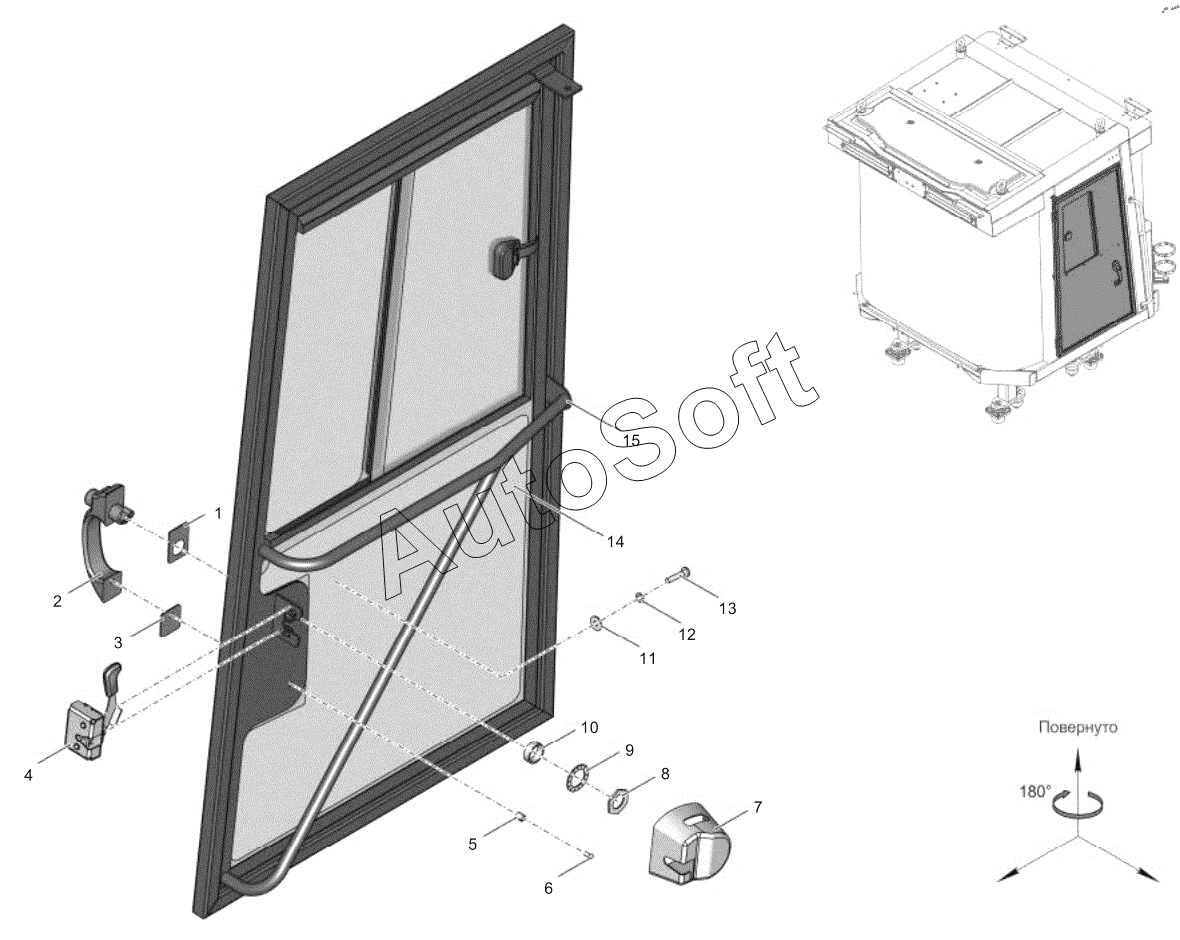 AutoSoft

1
2
3
4
5
6
7
8
9
10
11
12
13
14
15

Повернуто
180°