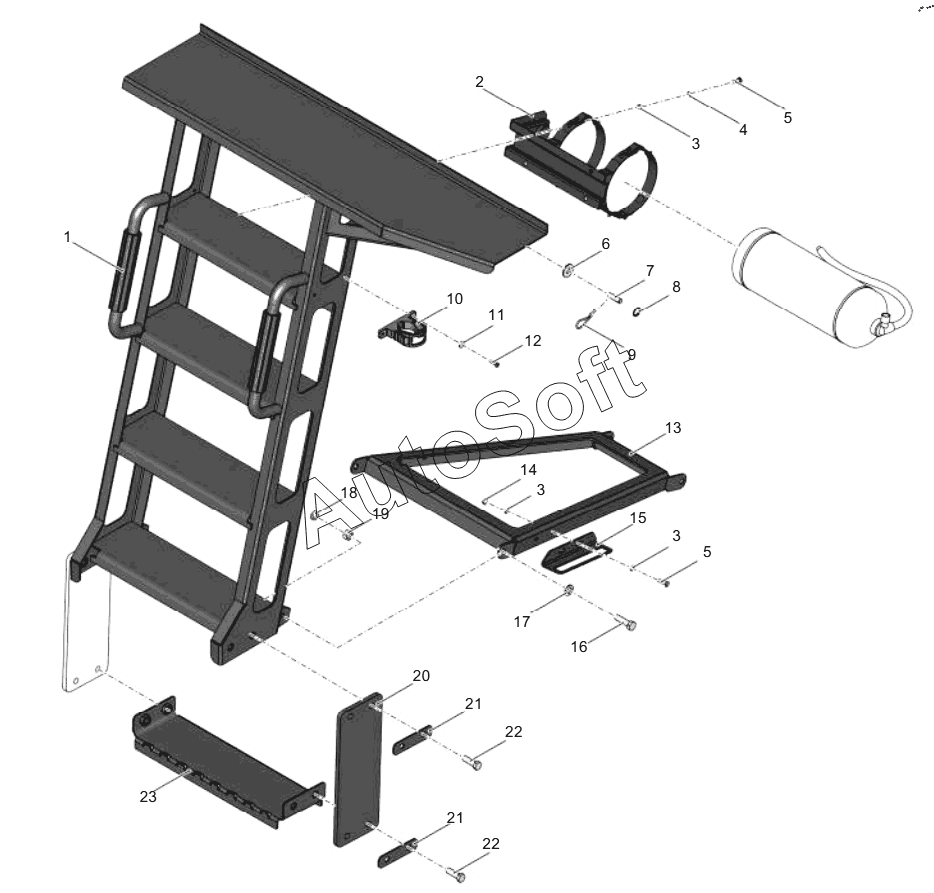 2
5
4
3
1
6
7
8
10
11
12
9
AutoSoft
13
14
3
18
19
15
3
5
17
16
20
21
22
23
21
22