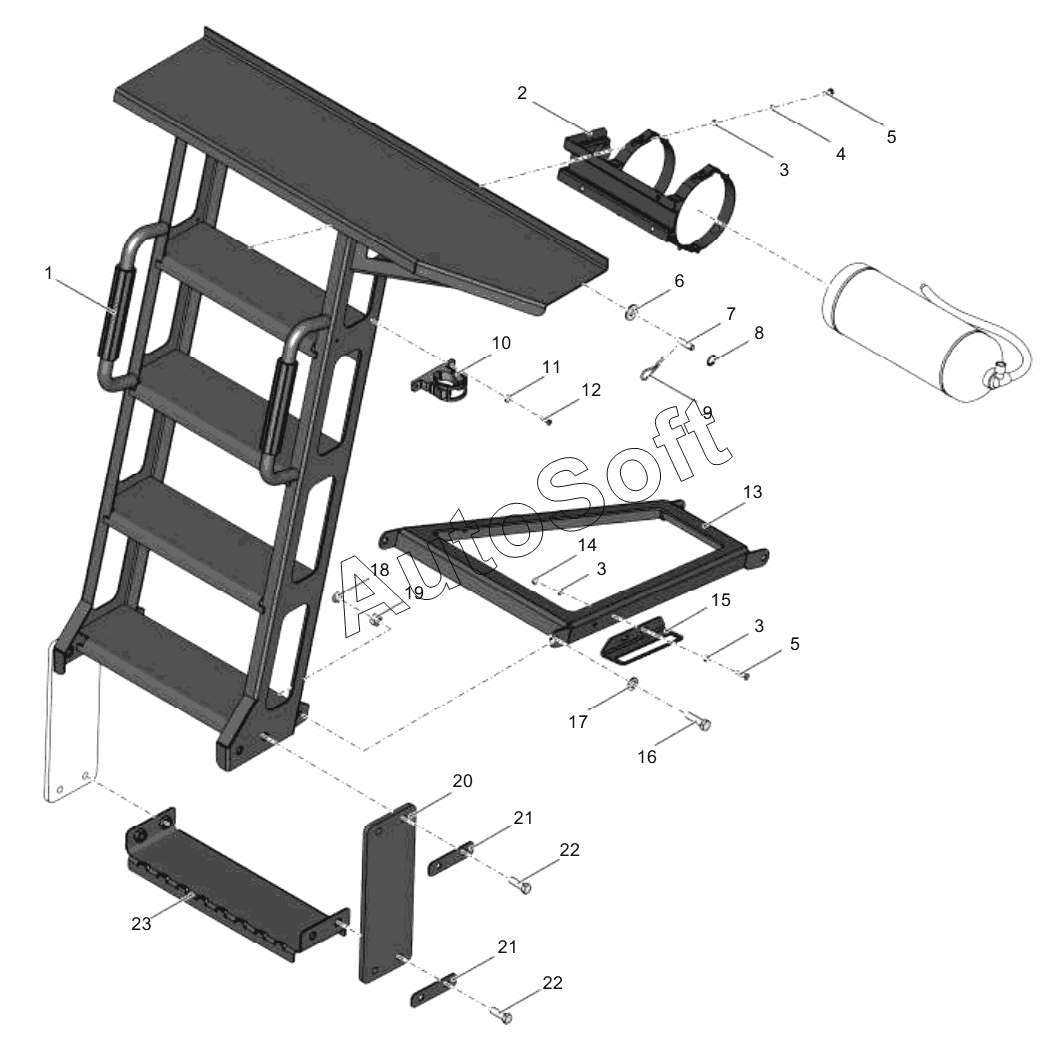 2
5
4
3
1
6
7
8
10
11
12
9
AutoSoft
13
14
3
18
19
15
3
5
17
16
20
21
22
23
21
22