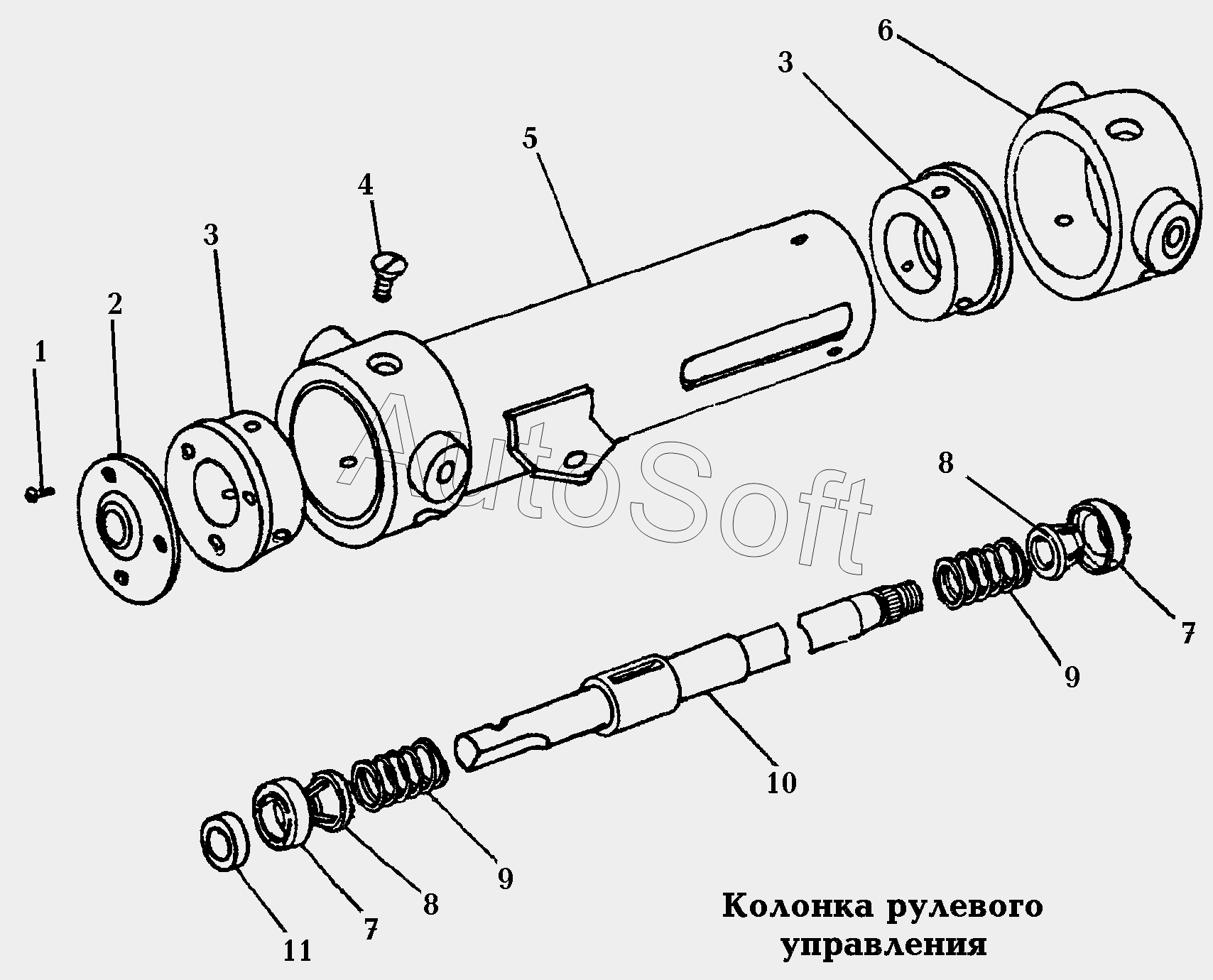 6
3
5
4
3
2
1
AutoSoft
8
7
9
10
9
8
7
11
Колонка рулевого управления