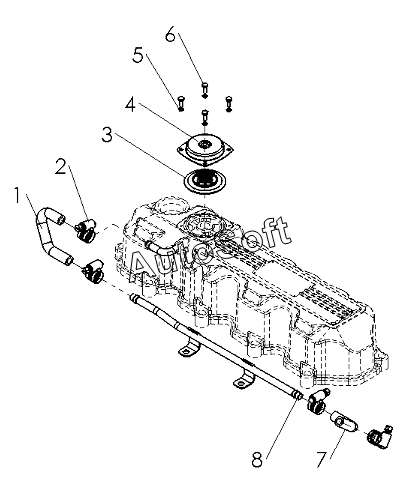 6
5
4
3
2
1
AutoSoft
8
7