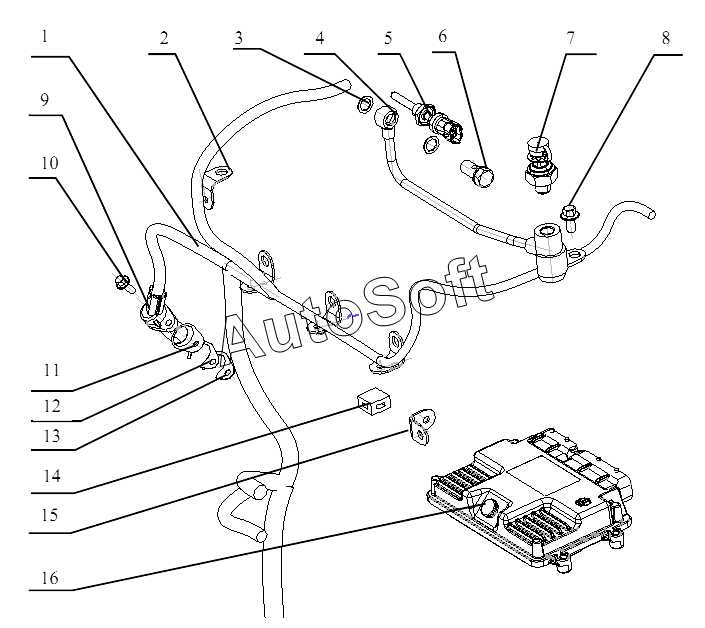 1
2
3
4
5
6
7
8
9
10
AutoSoft
11
12
13
14
15
16