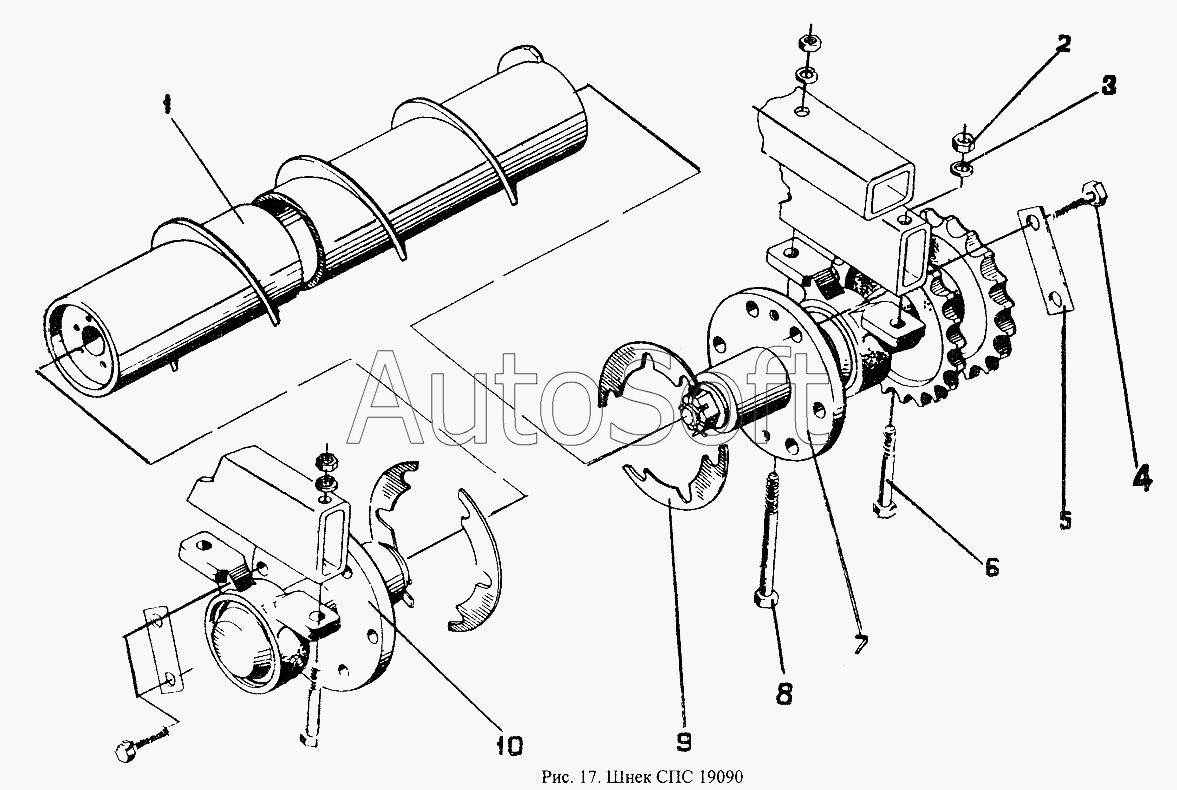 1
2
3
4
5
6
7
8
9
10
AutoSoft
Рис. 17. Шнек СПС 19090