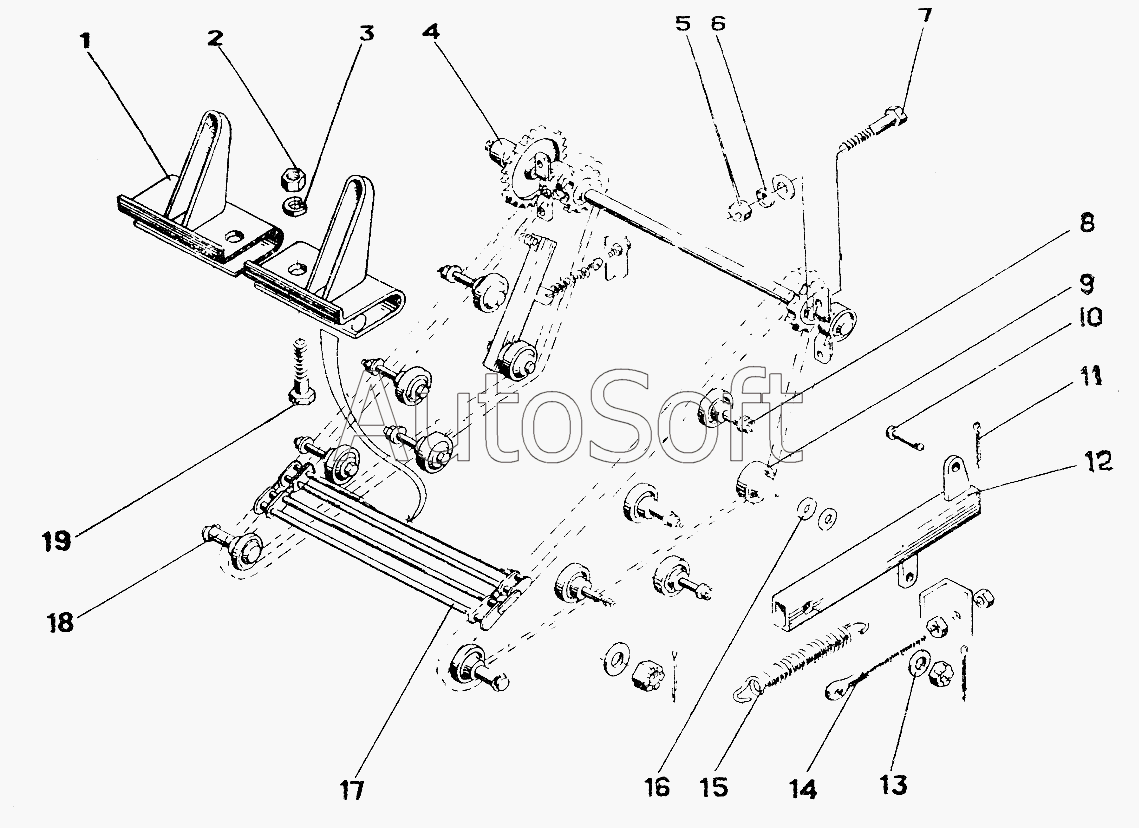 1
2
3
4
5
6
7
8
9
10
11
12
AutoSoft
19
18
17
16
15
14
13