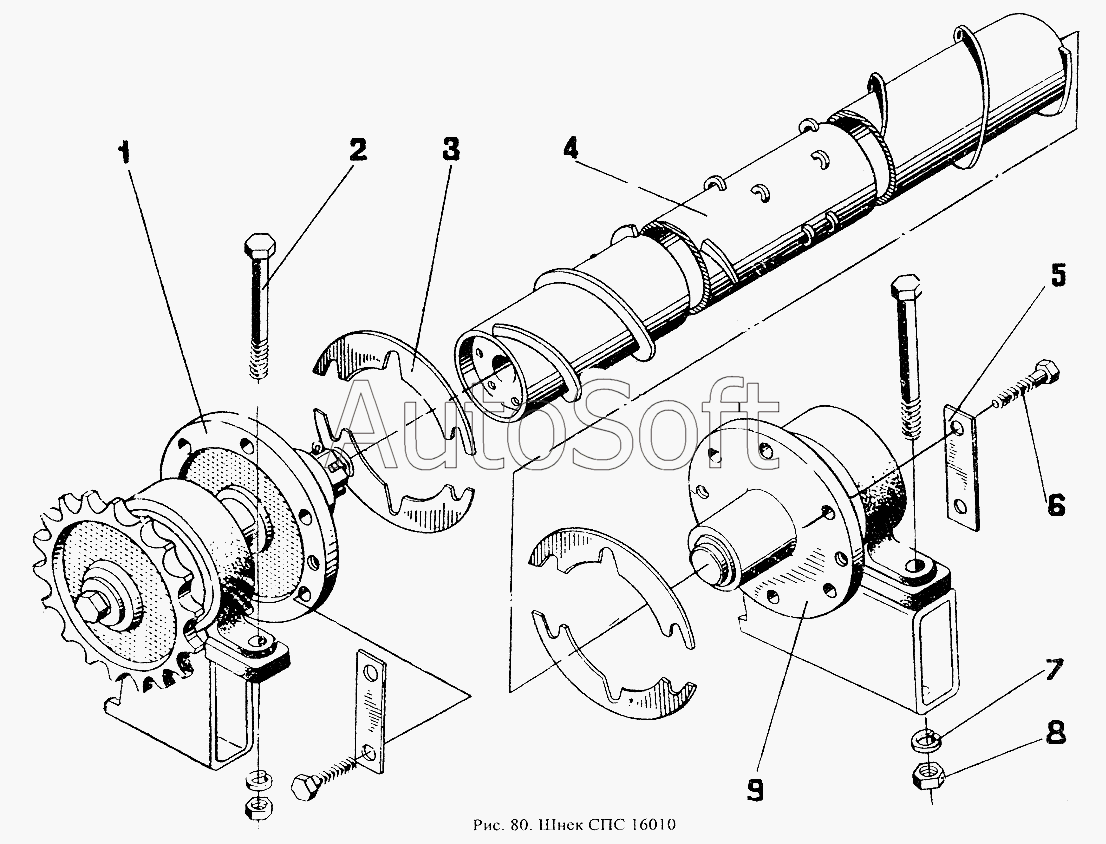 1
2
3
4
5
6
7
8
9
AutoSoft
Рис. 80. Шнек СПС 16010