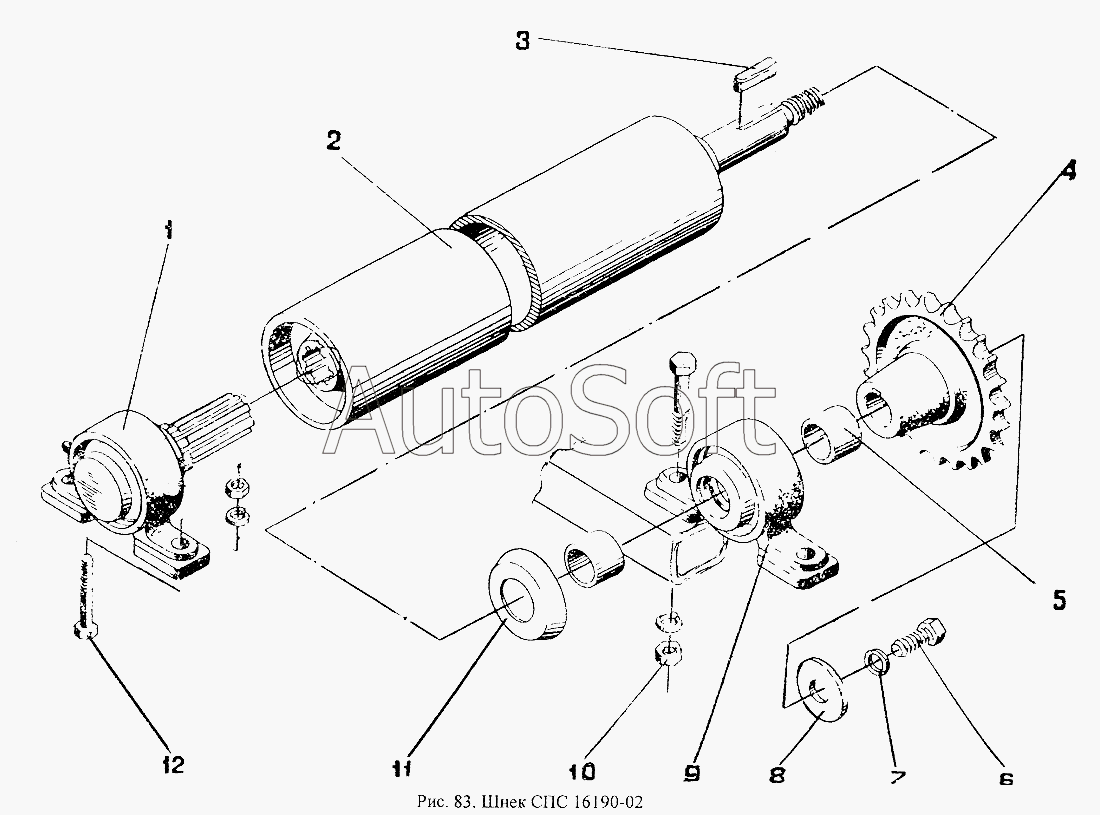 3

2

4

1

AutoSoft

5

12

11

10

9

8

7

6

Рис. 83. Шнек СПС 16190-02