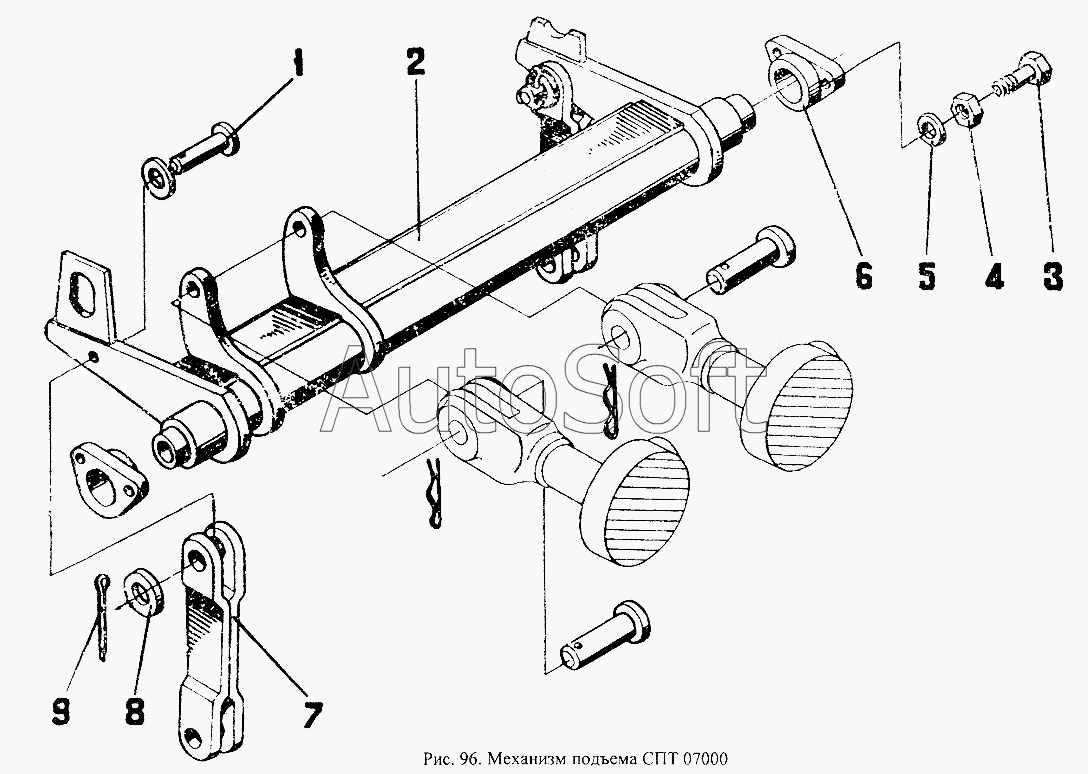 1
2
6
5
4
3
AutoSoft
9
8
7

Рис. 96. Механизм подъема СПТ 07000