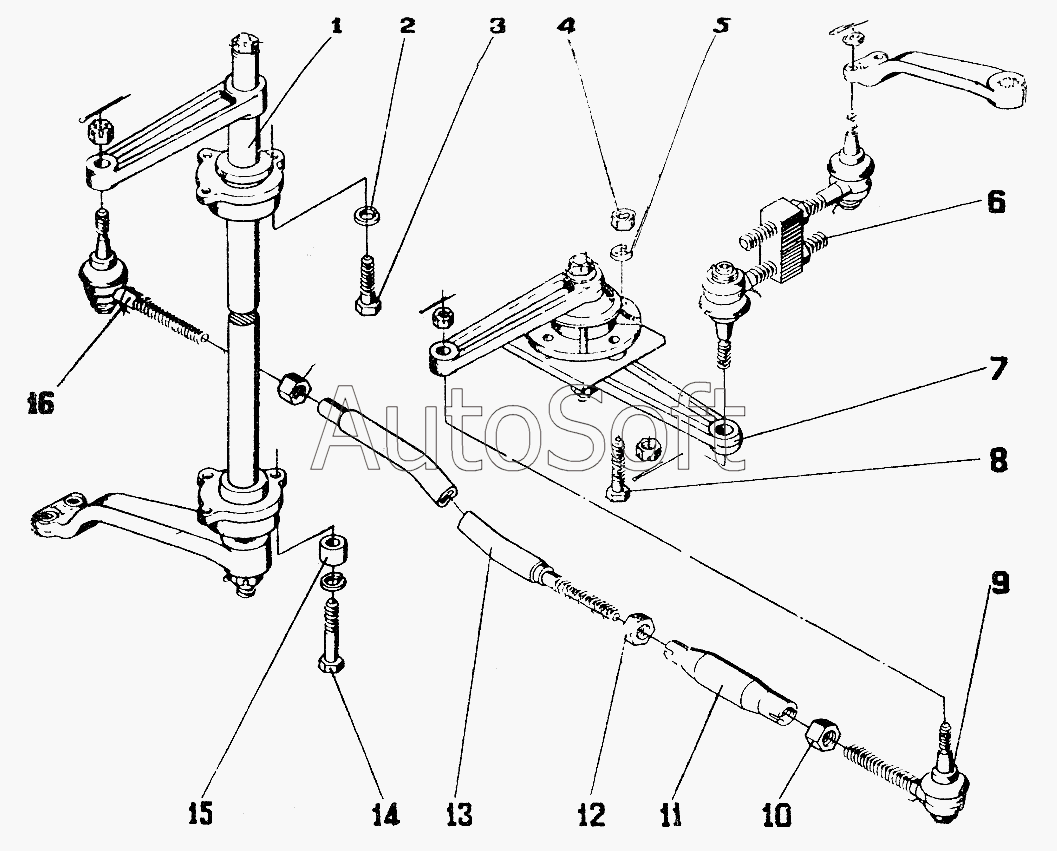 1
2
3
4
5
6
7
8
9
16
AutoSoft
15
14
13
12
11
10