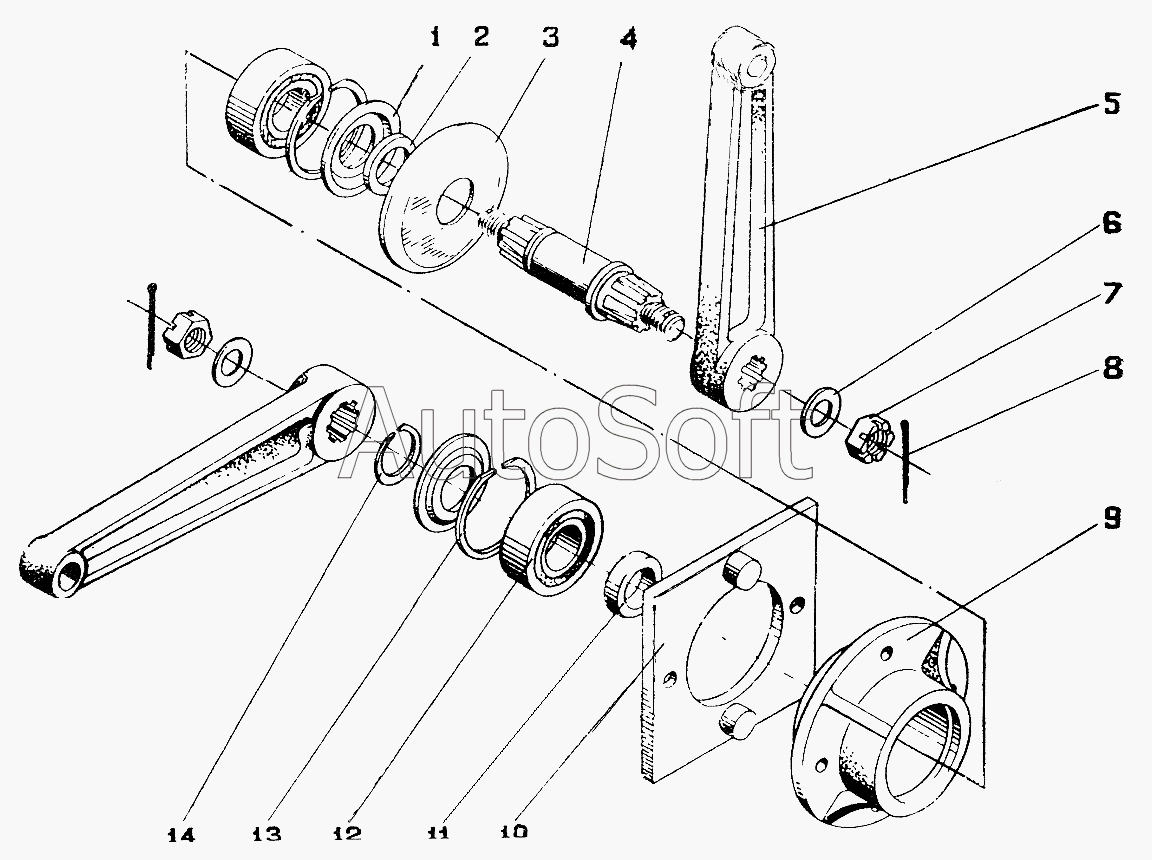 1 2 3 4 5 6 7 8 9 AutoSoft 14 13 12 11 10