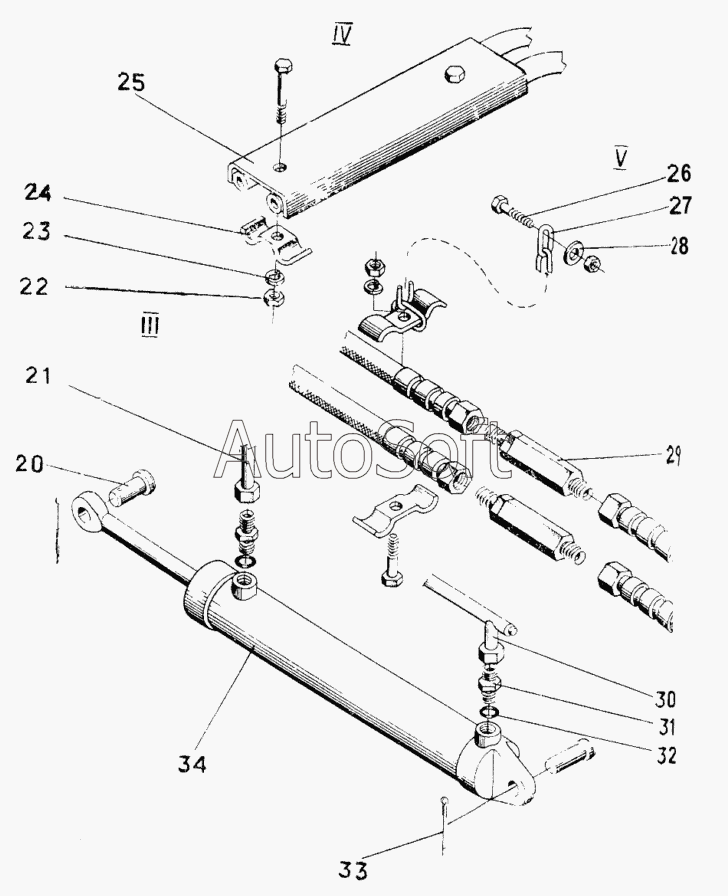 IV
25
V
26
27
28
24
23
22
III
21
AutoSoft
29
20
30
31
32
34
33