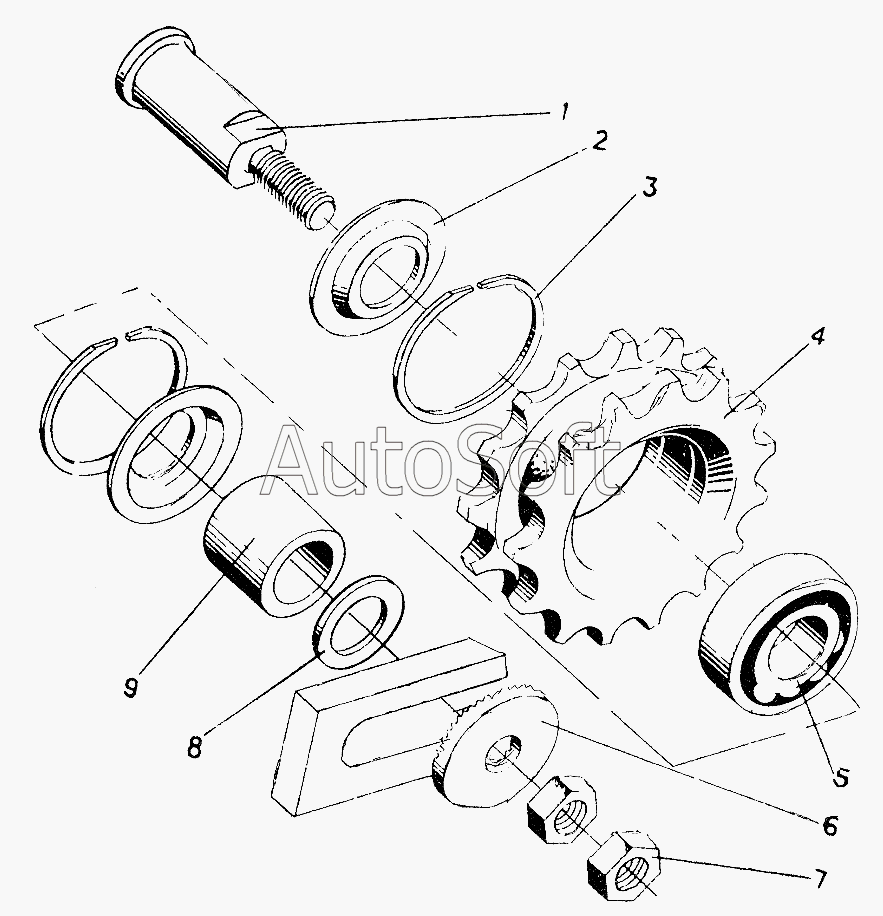 1
2
3
4
AutoSoft
9
8
5
6
7