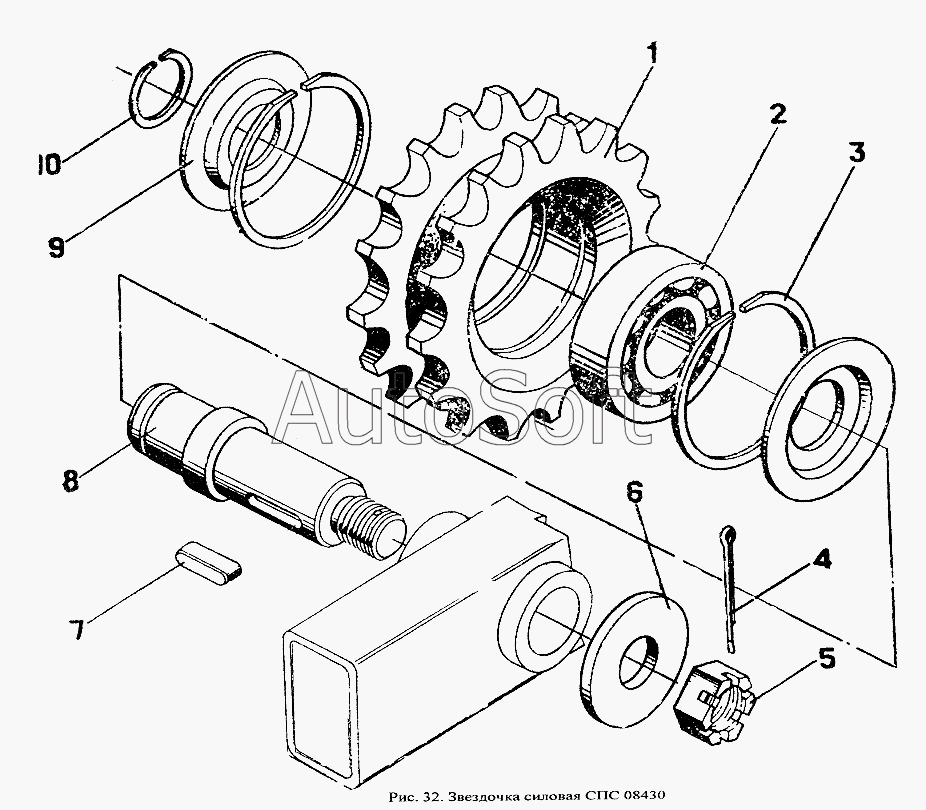 1
2
3
10
9
AutoSoft
8
6
4
7
5
Рис. 32. Звездочка силовая СПС 08430