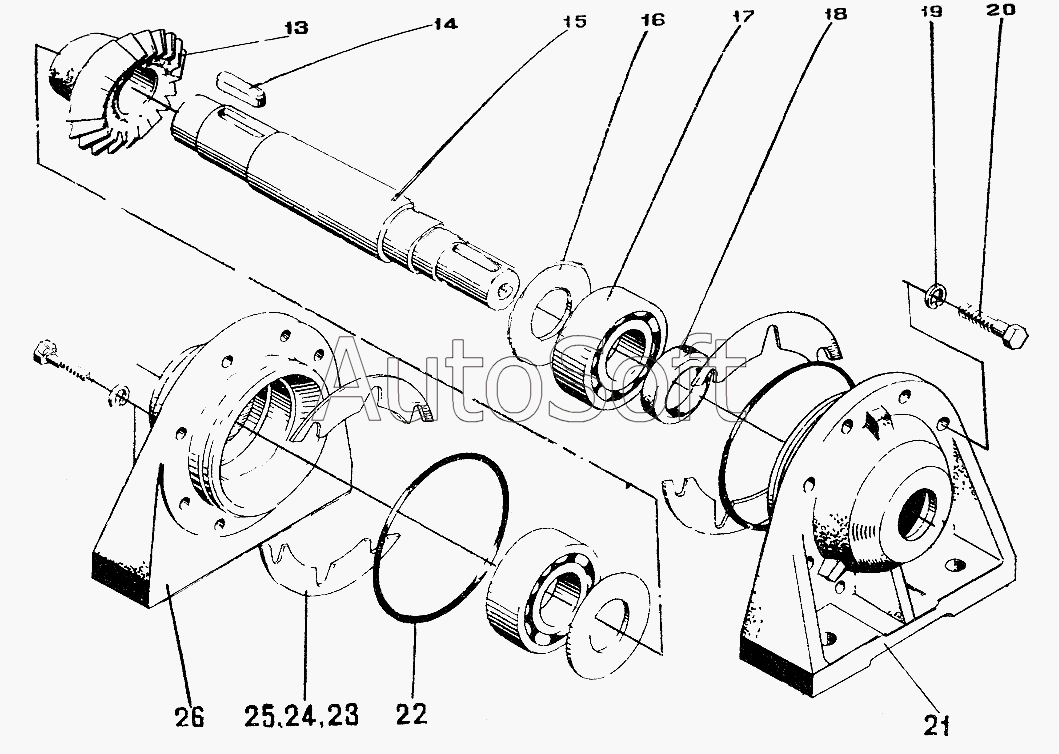 13
14
15
16
17
18
19
20
AutoSoft
26
25,24,23
22
21