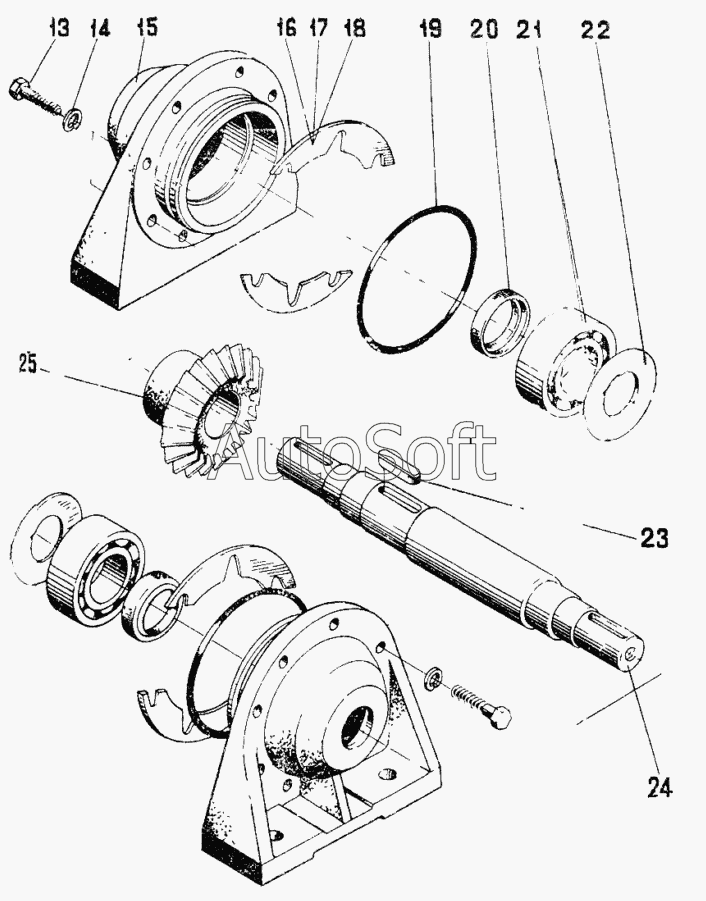 13 14 15 16 17 18 19 20 21 22

25

AutoSoft

23

24