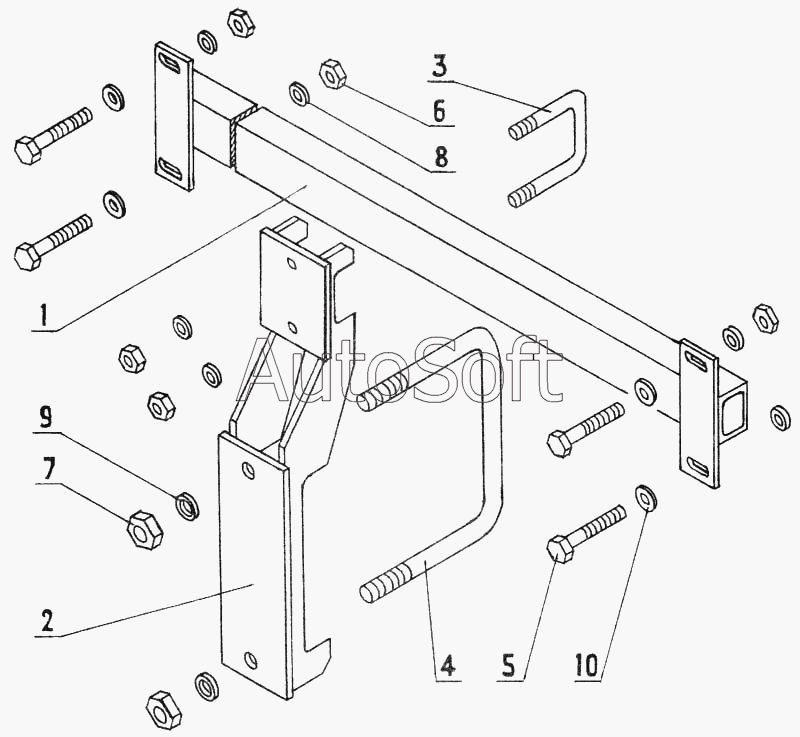 3
6
8
1
AutoSoft
9
7
2
4
5
10