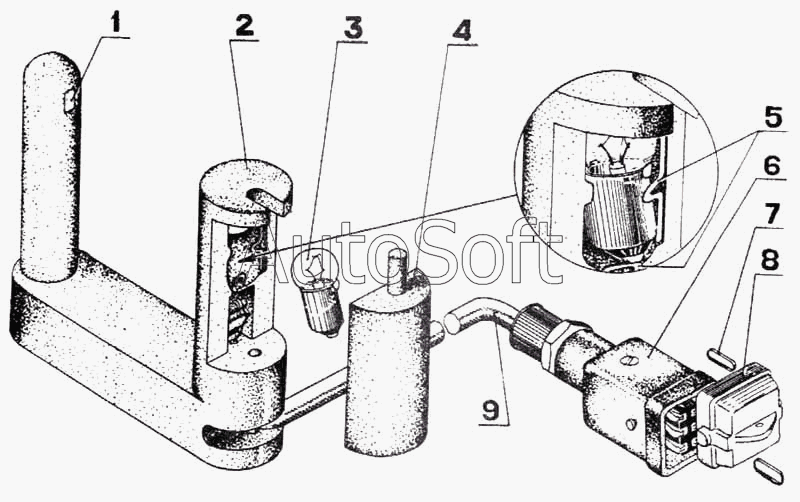 1
2
3
4
5
6
7
8
9
AutoSoft