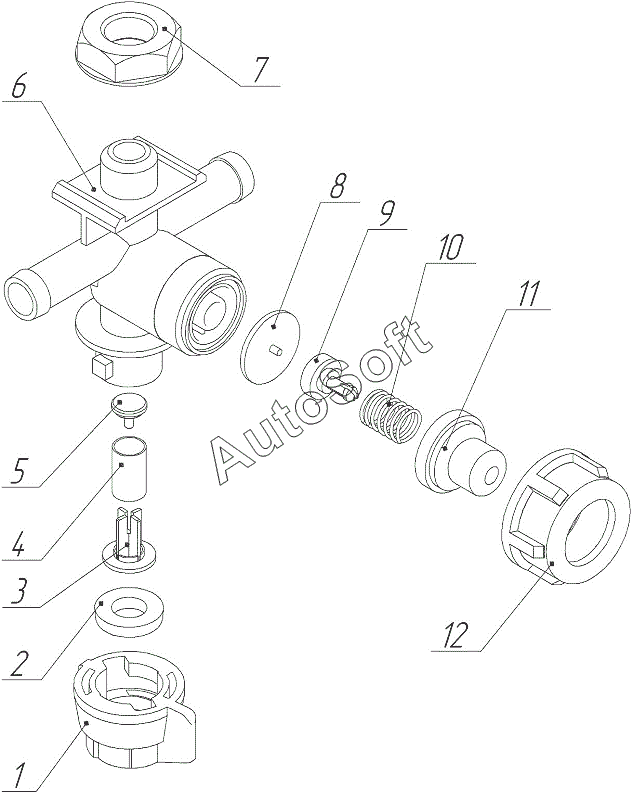 7
6
8
9
10
11
AutoSoft
5
4
3
2
12
1