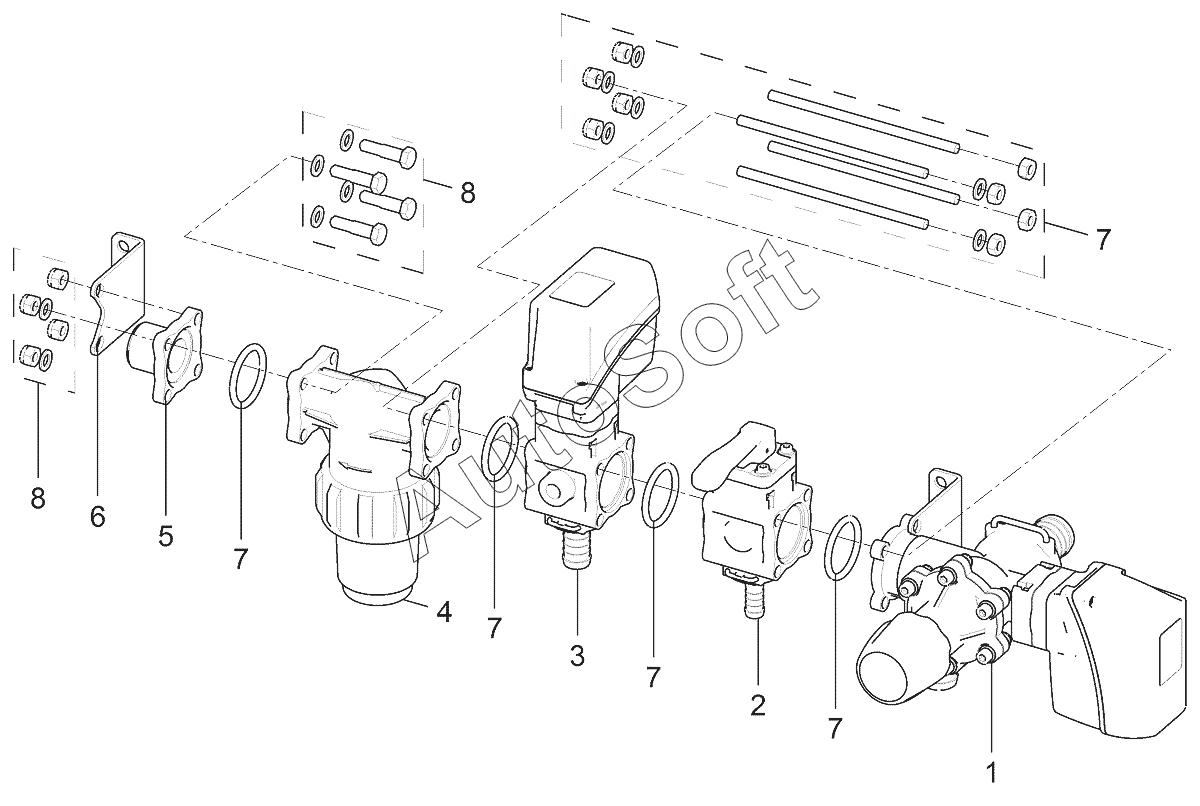 8
7
8
6
5
7
4
7
3
7
2
7
1
AutoSoft