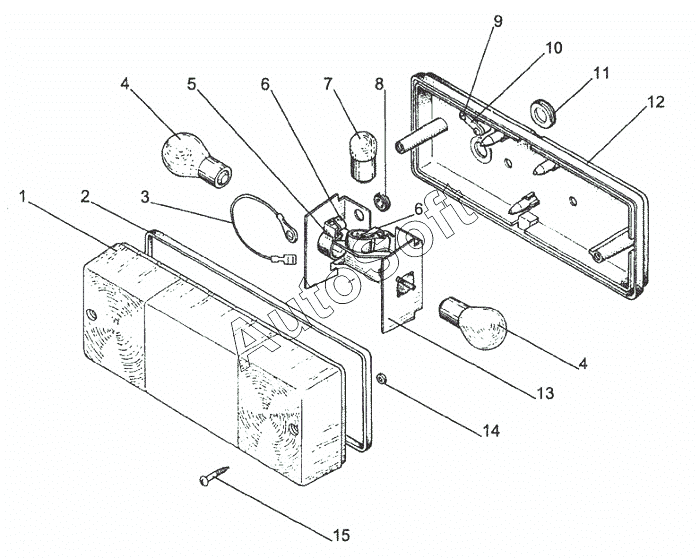 9
10
4
5
6
7
8
11
12
1
2
3
6
AutoSoft
4
13
14
15