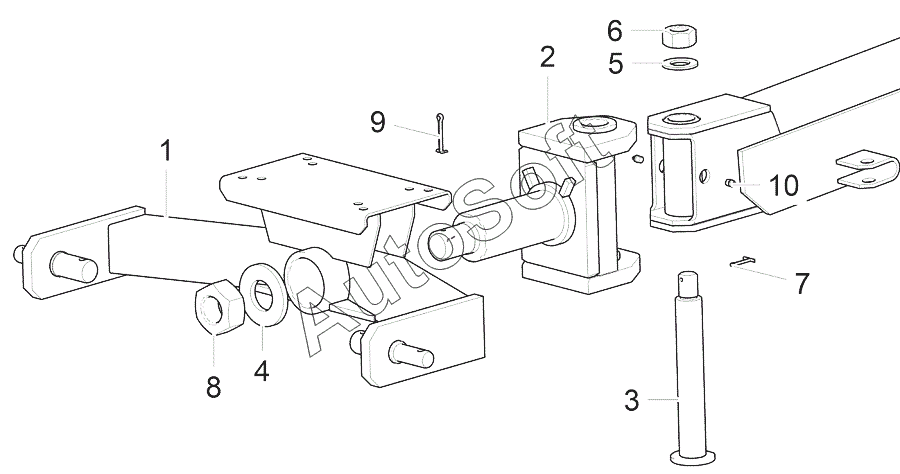 6
5
2
9
1
10
7
8
4
3
AutoSoft