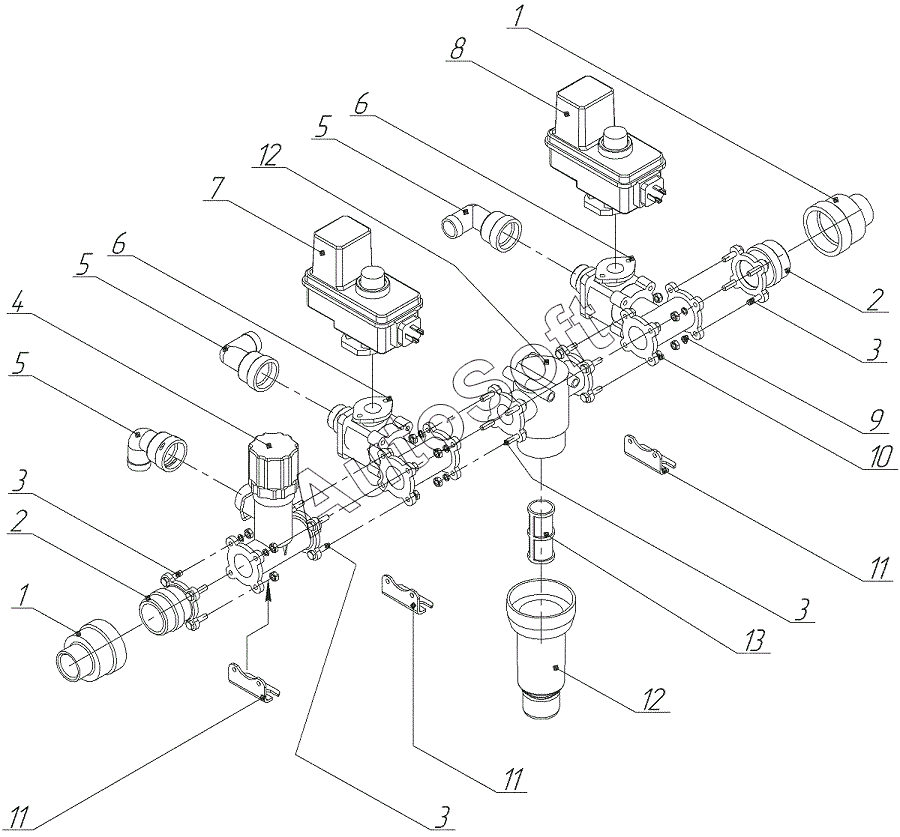 1
8
6
5
12
7
6
5
4
5
3
2
1
2
3
9
10
11
3
13
12
11
3
11
AutoSoft