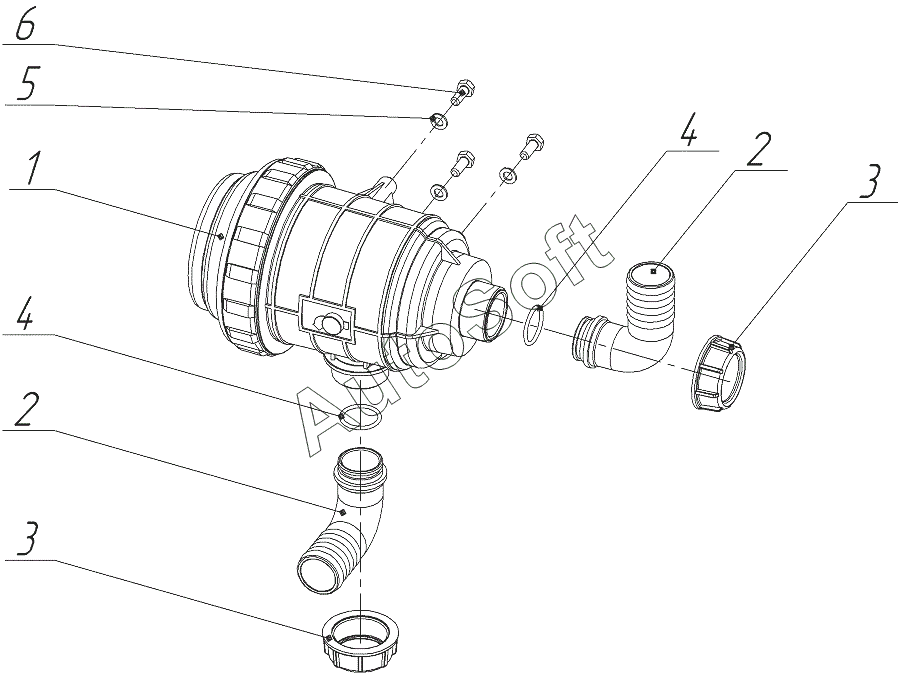 6
5
1
4
2
3
4
2
3
AutoSoft