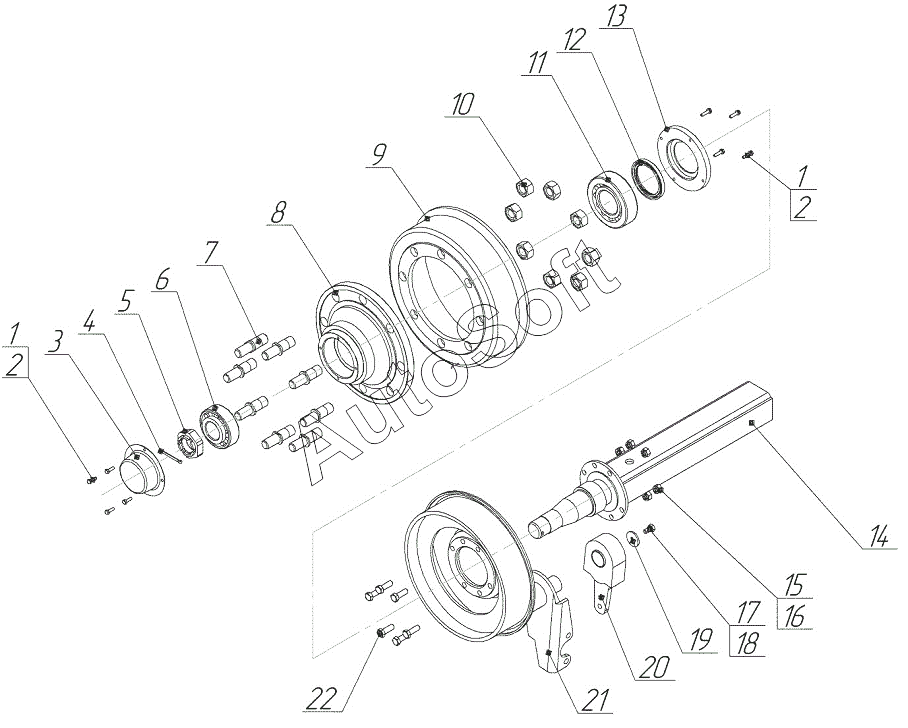 13
12
11
10
9
1
2
8
7
6
5
4
3
1
2
AutoSoft
14
15
16
17
18
19
20
21
22