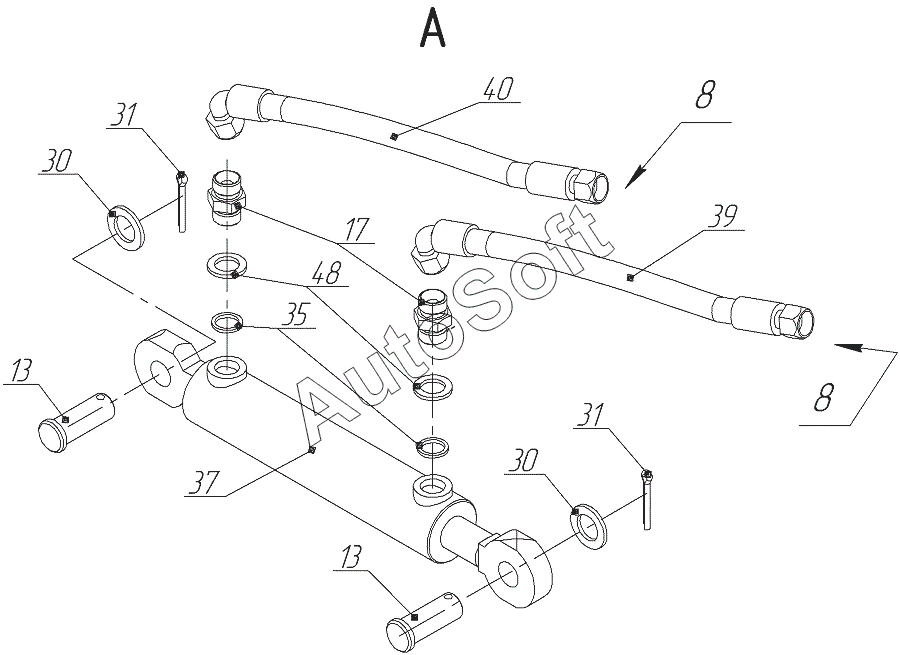 A

40

8

31

30

17

39

48

35

AutoSoft

13

8

31

37

30

13