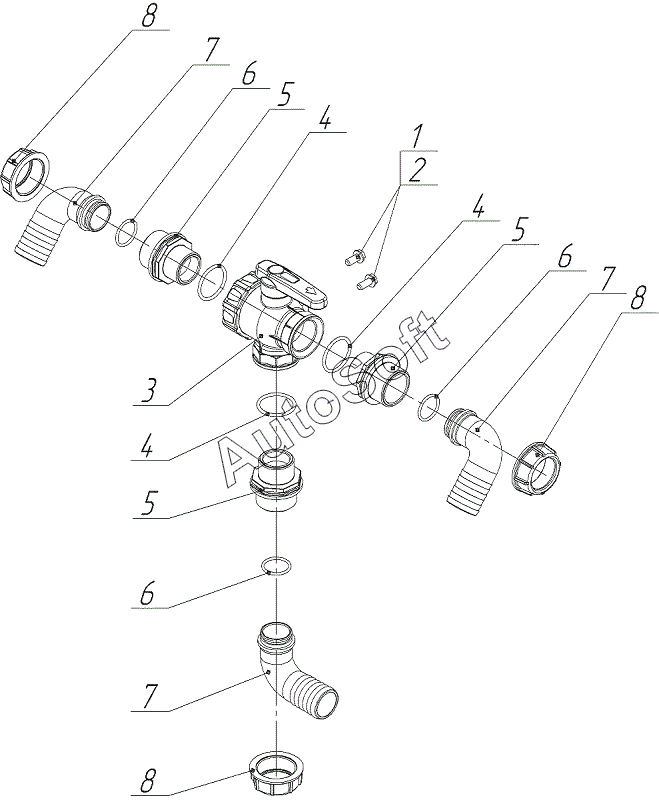 8
7
6
5
4
1
2
4
5
6
7
8
3
4
5
6
7
8
AutoSoft