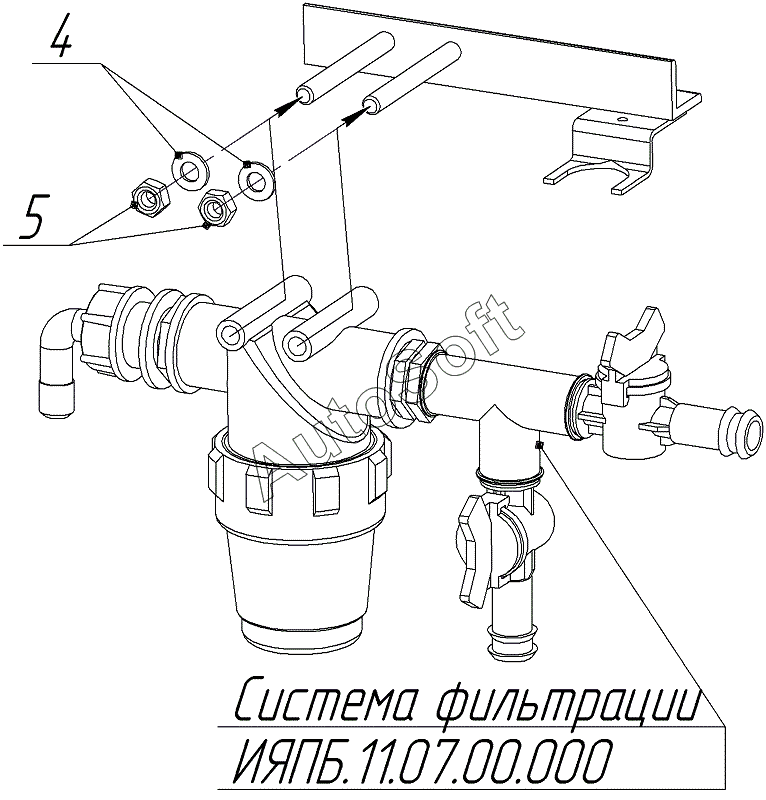 4

5

Autosoft

Система фильтрации
ИЯПБ.11.07.00.000