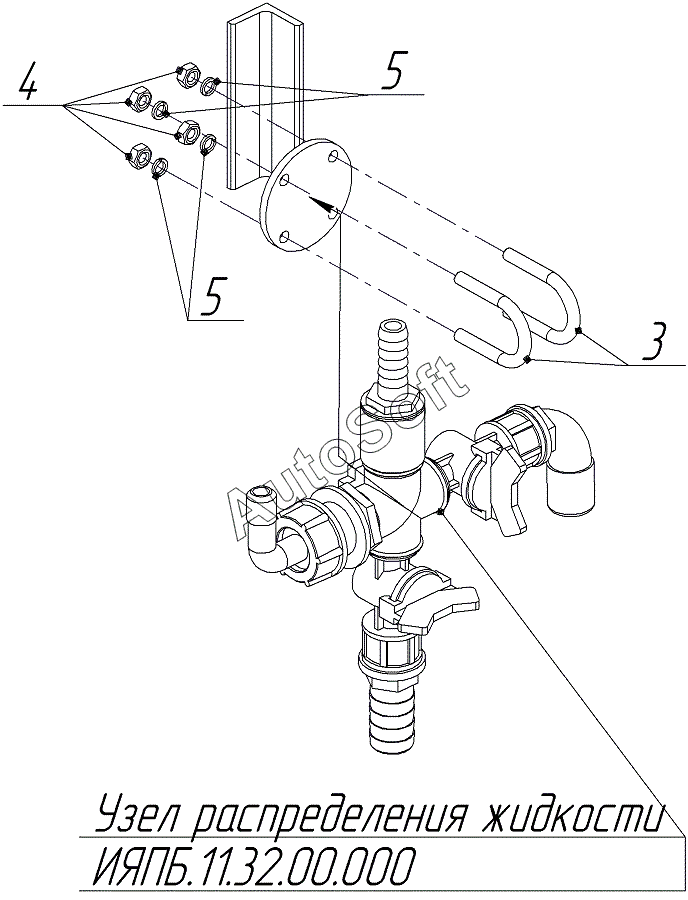 4

5

5

3

AutoSoft

Узел распределения жидкости
ИЯПБ.11.32.00.000