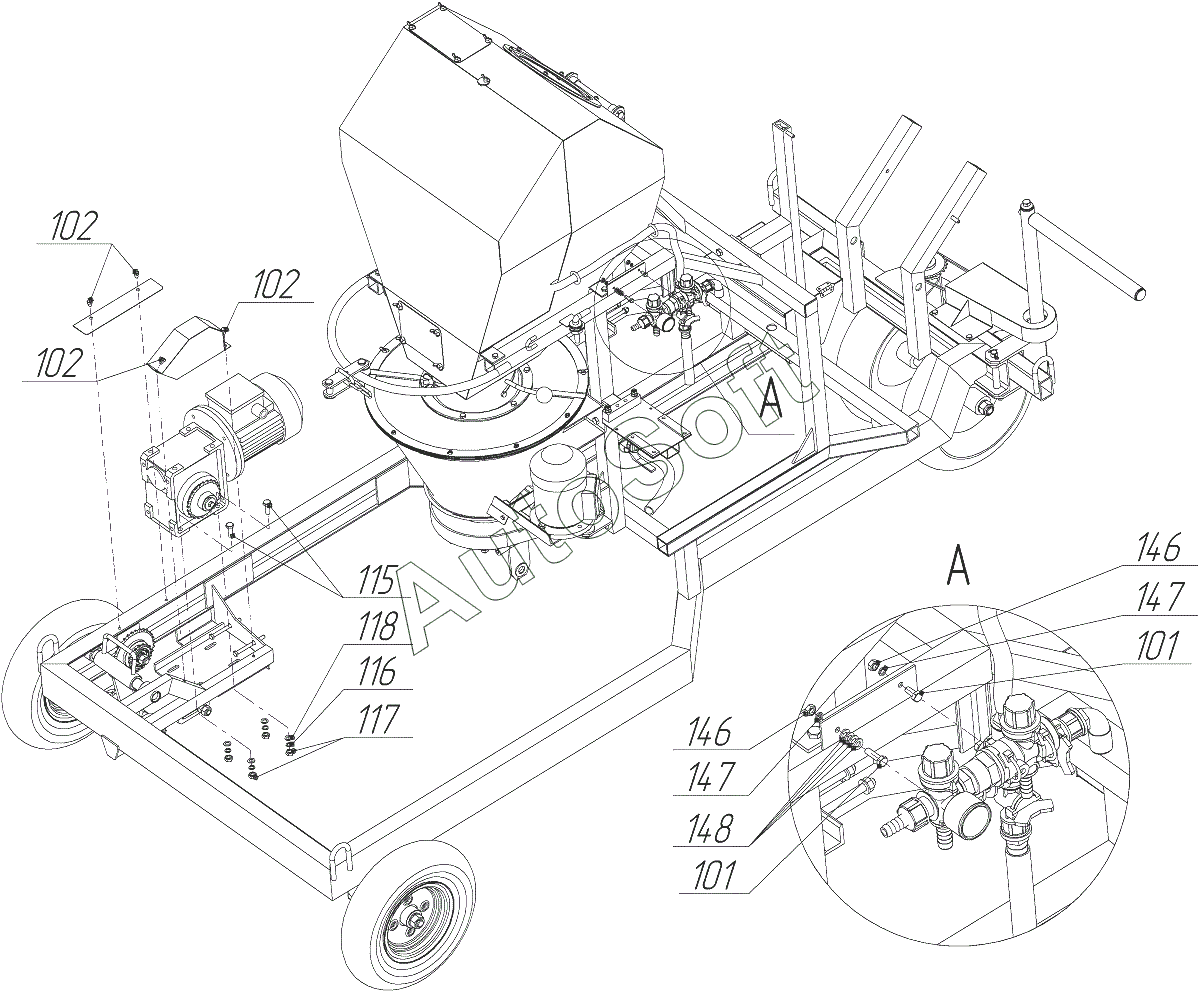 102
102
102
A
AutoSoft
115
118
116
117
A
146
147
101
146
147
148
101