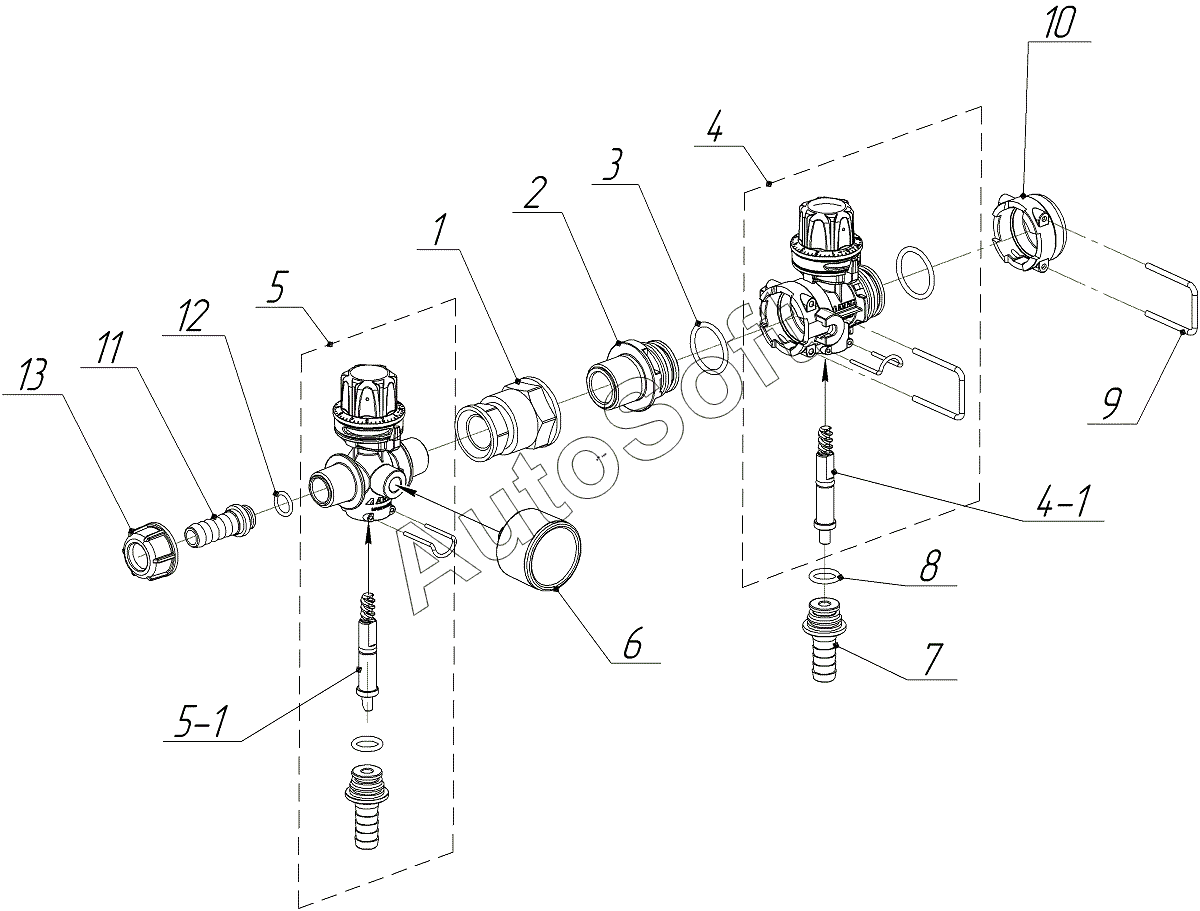 10
4
3
2
1
5
12
11
13
9
4-1
8
7
6
5-1
AutoSoft