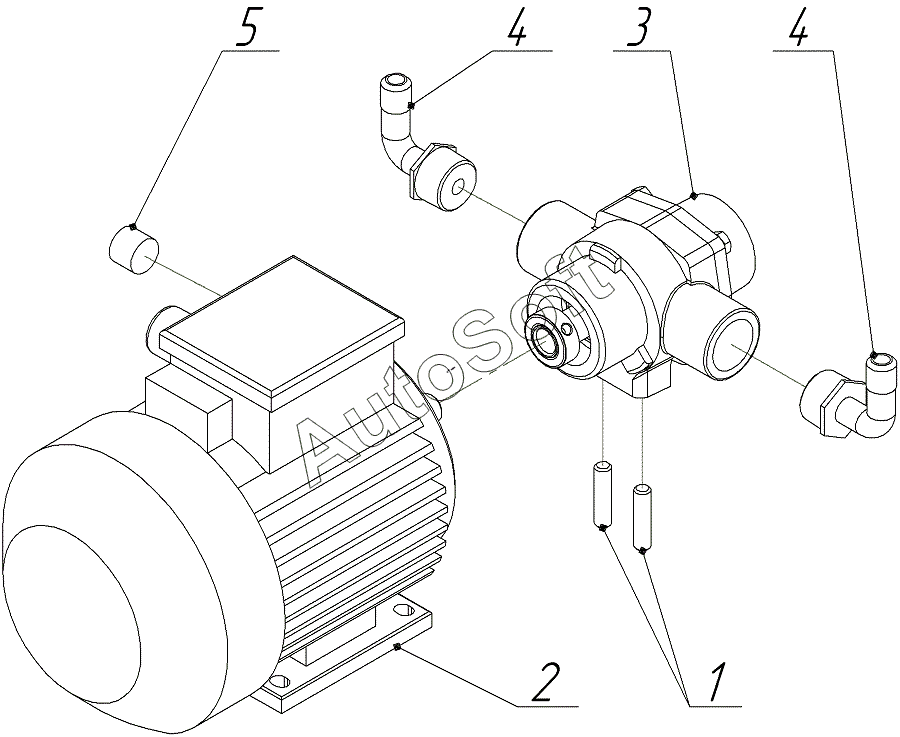 5
4
3
4
AutoSoft
2
1