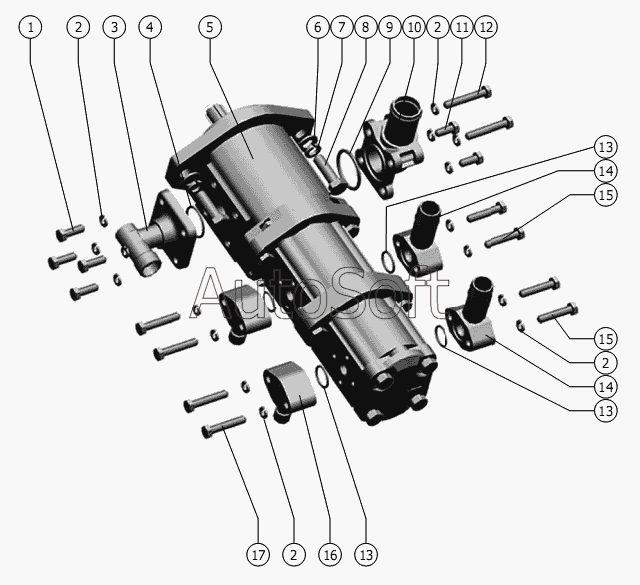 1 2 3 4 5 6 7 8 9 10 2 11 12

13
14
15

AutoSoft

15
2
14
13

17 2 16 13