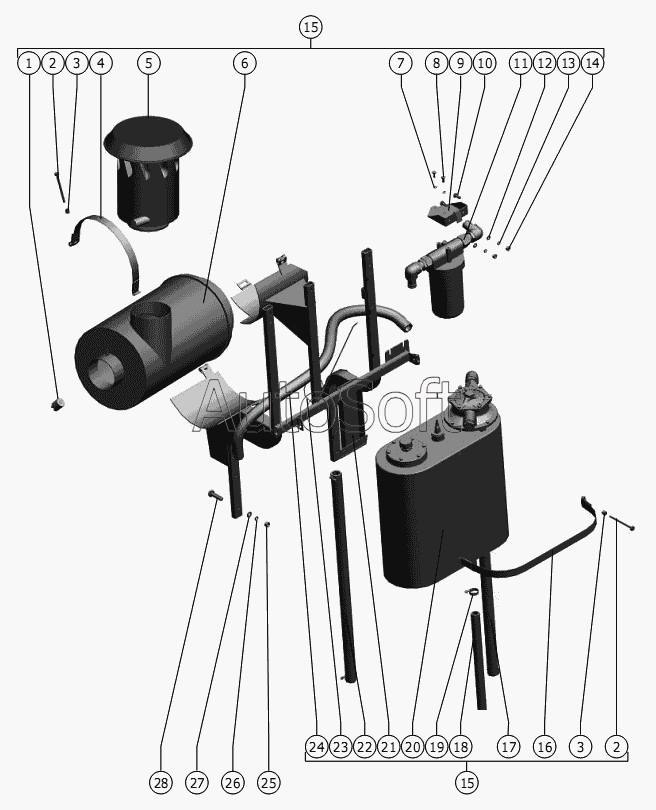 15
1 2 3 4 5 6 7 8 9 10 11 12 13 14
AutoSoft
24 23 22 21 20 19 18 17 16 3 2
28 27 26 25
15