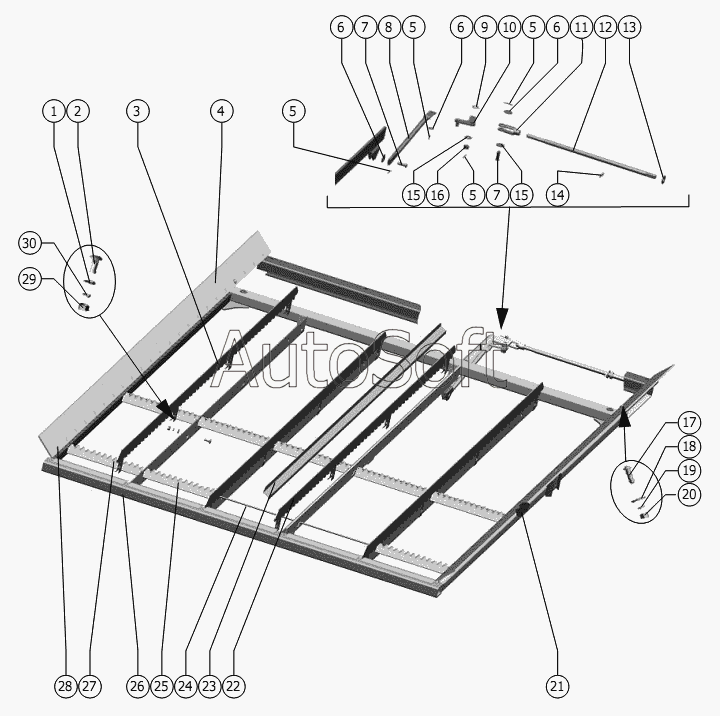 6 7 8 5 6 9 10 5 6 11 12 13

1 2 3 4 5

15 16 5 7 15 14

30

29

AutoSoft

17

18

19

20

28 27 26 25 24 23 22 21